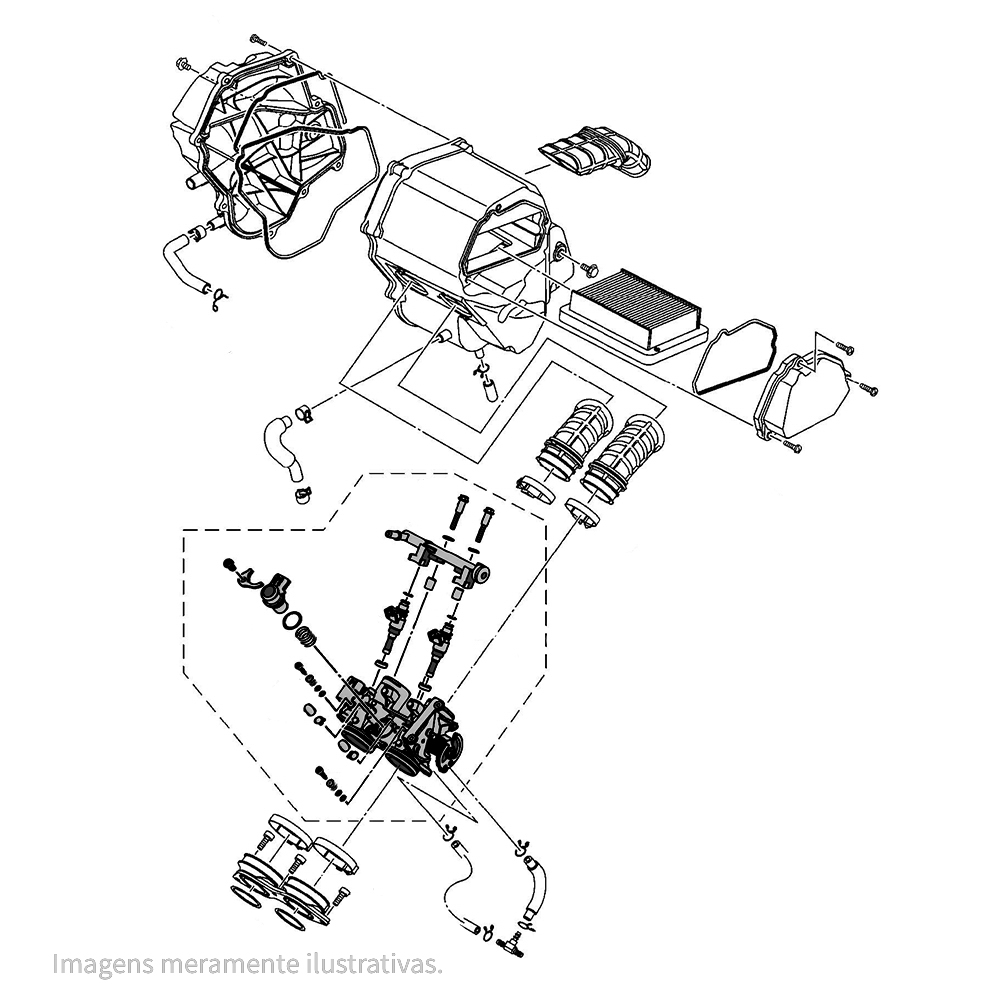 Imagens meramente ilustrativas.