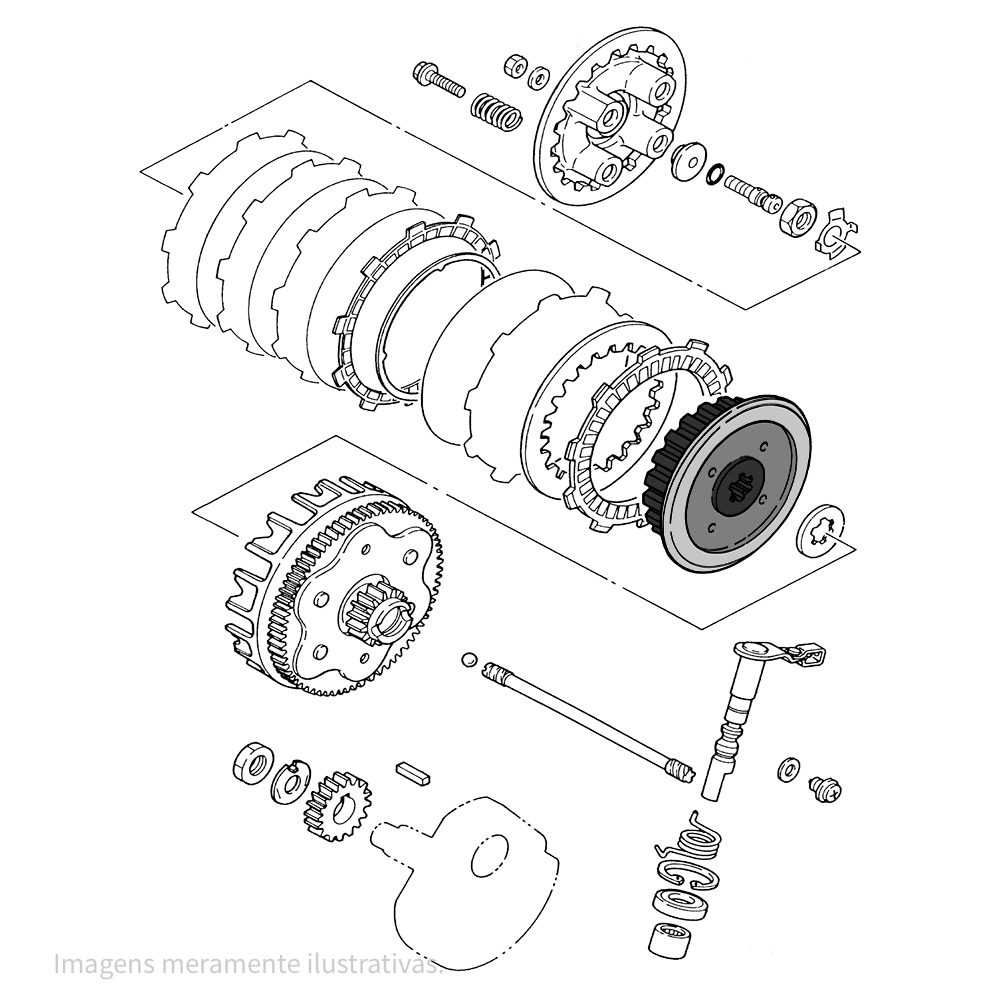 Imagens meramente ilustrativas.