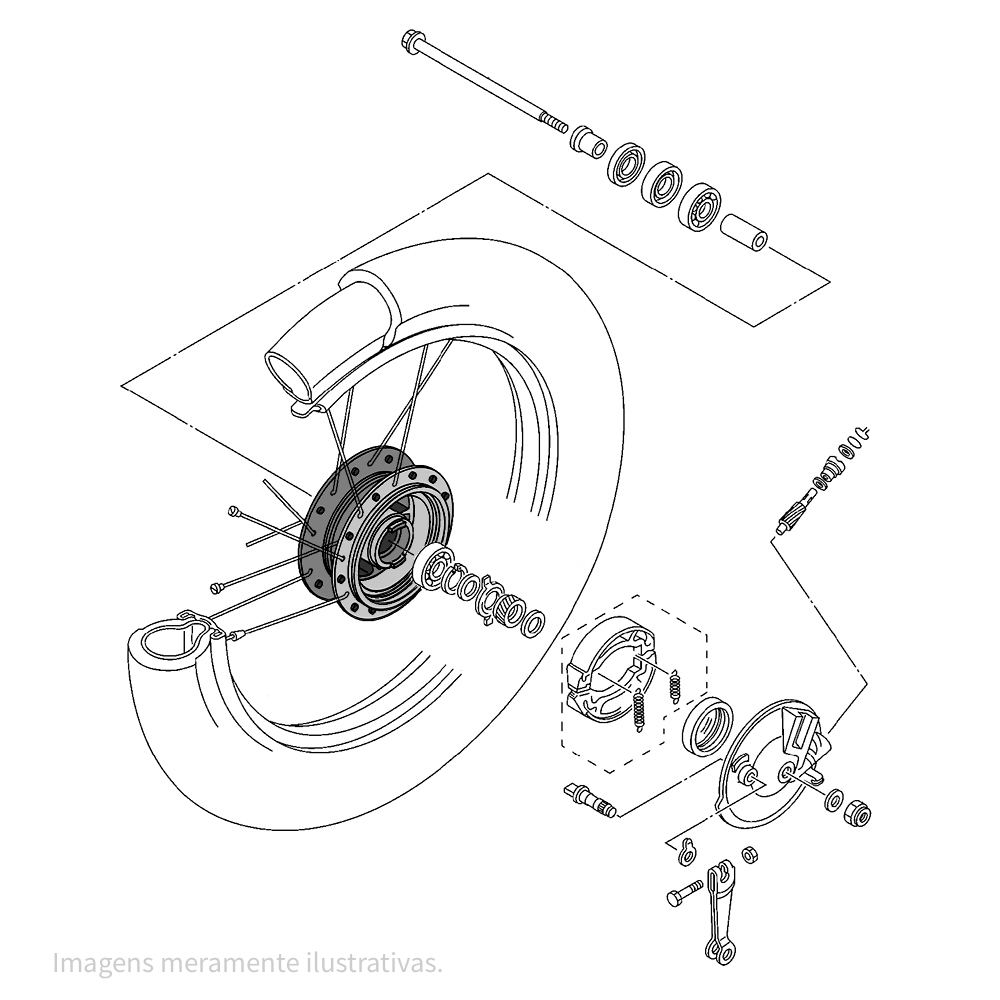 Imagens meramente ilustrativas.