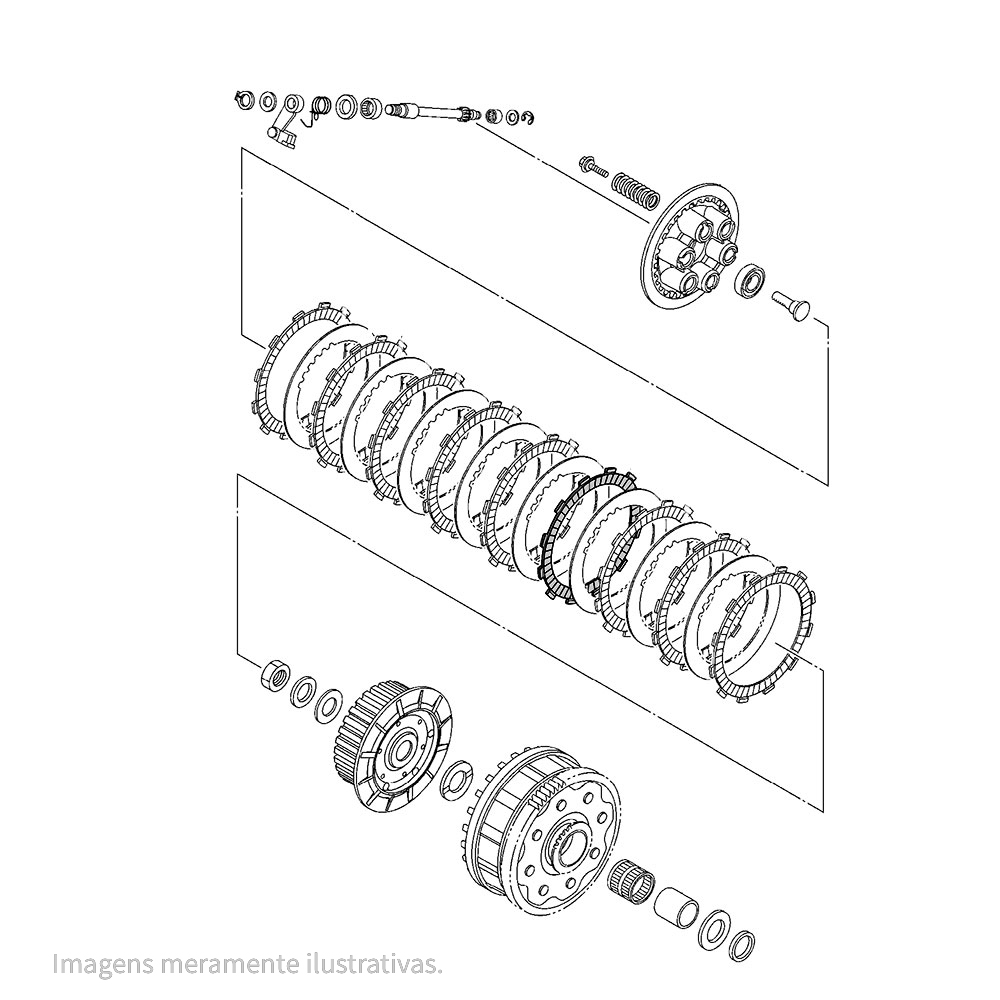 Imagens meramente ilustrativas.