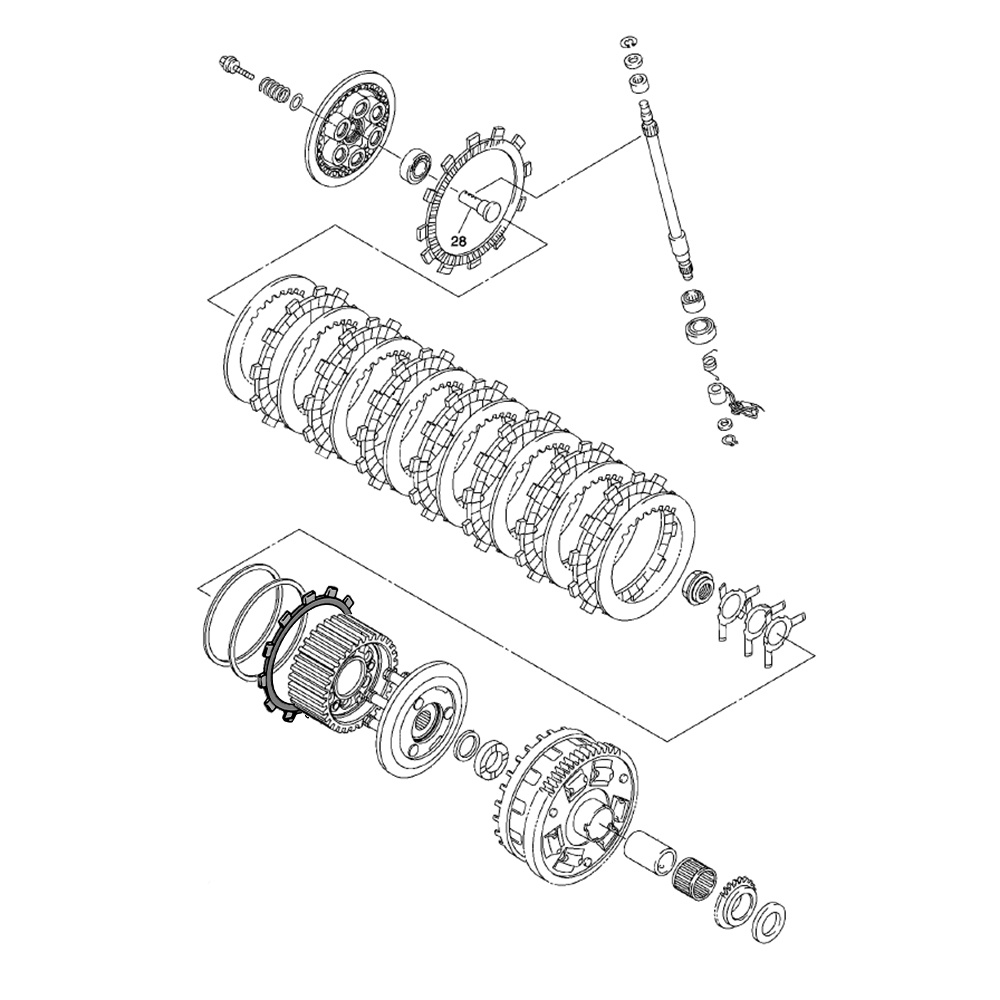 28