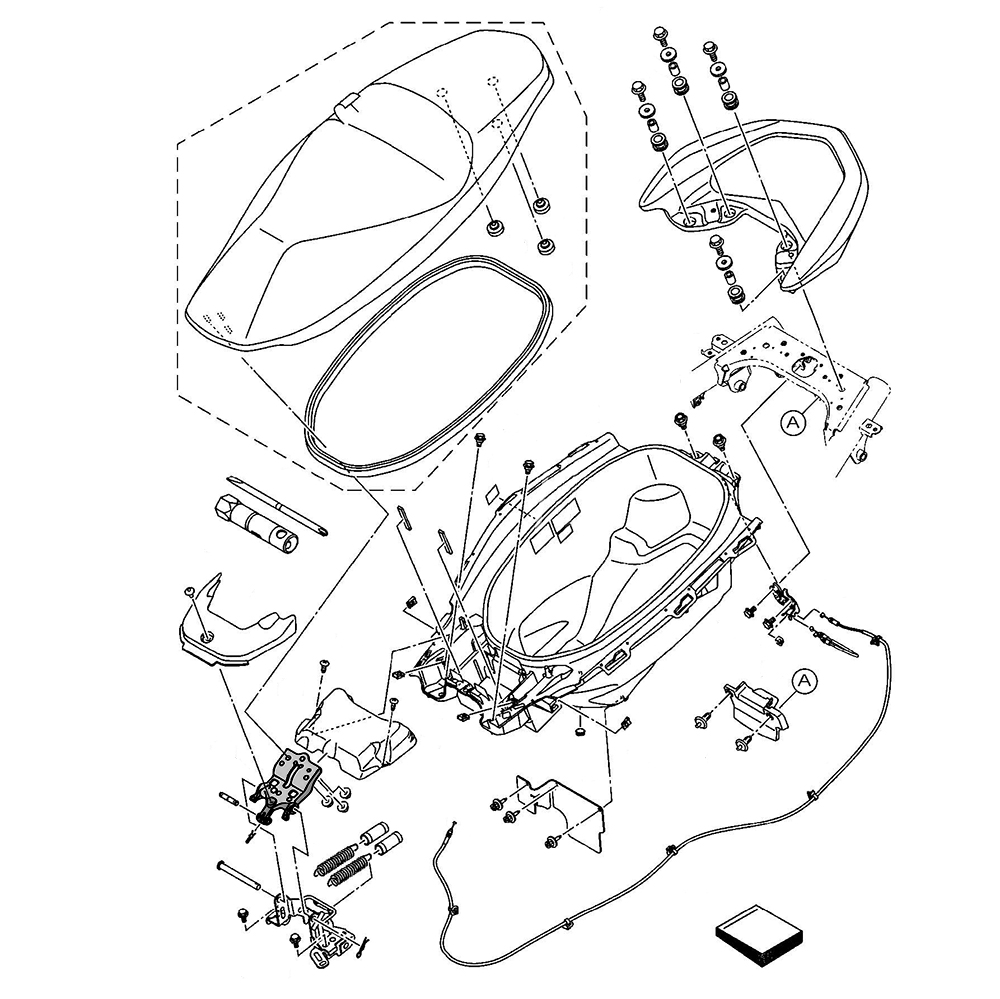 A

A