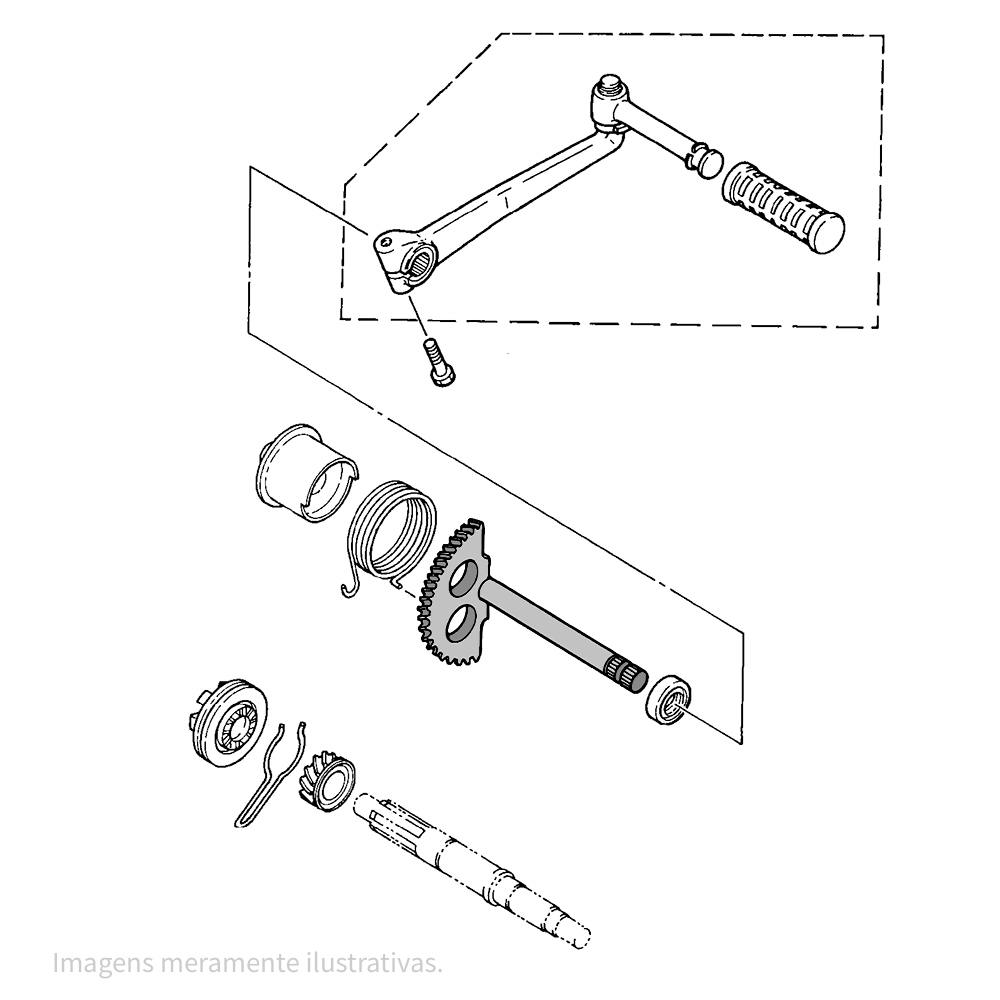 Imagens meramente ilustrativas.