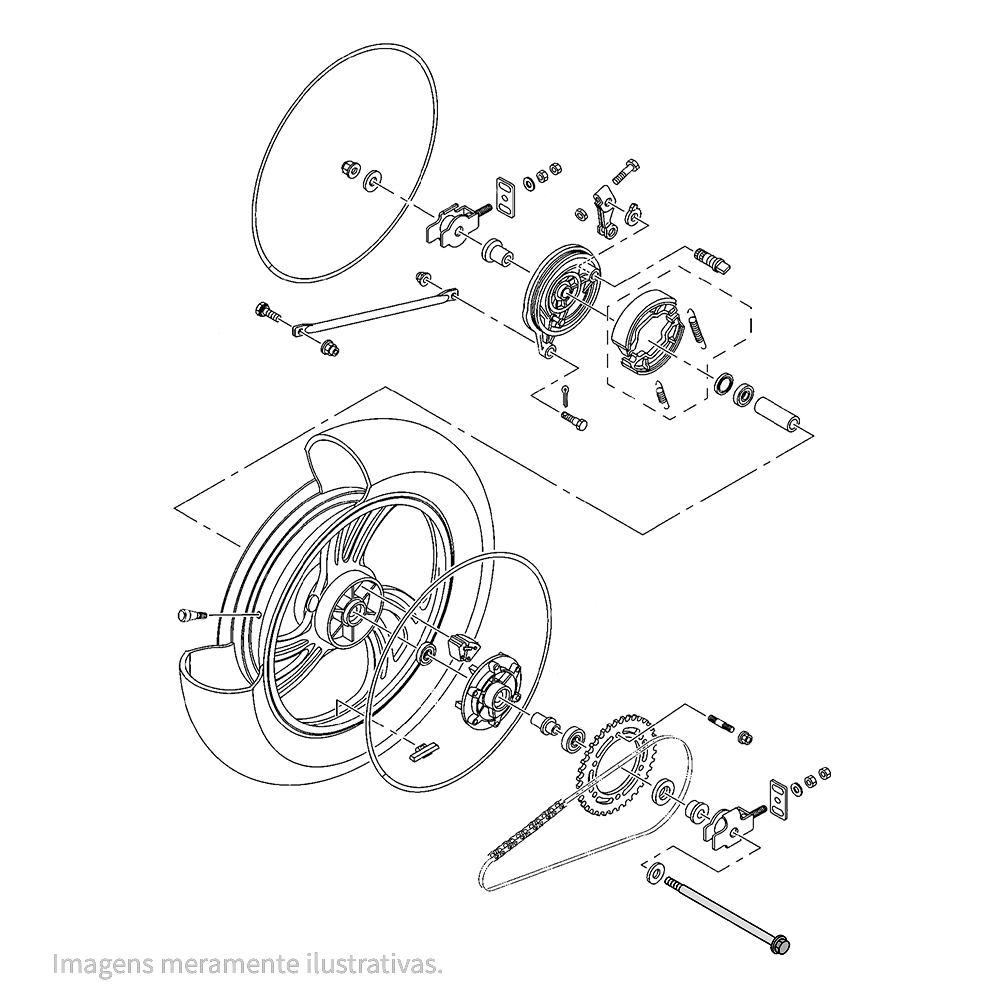 Imagens meramente ilustrativas.