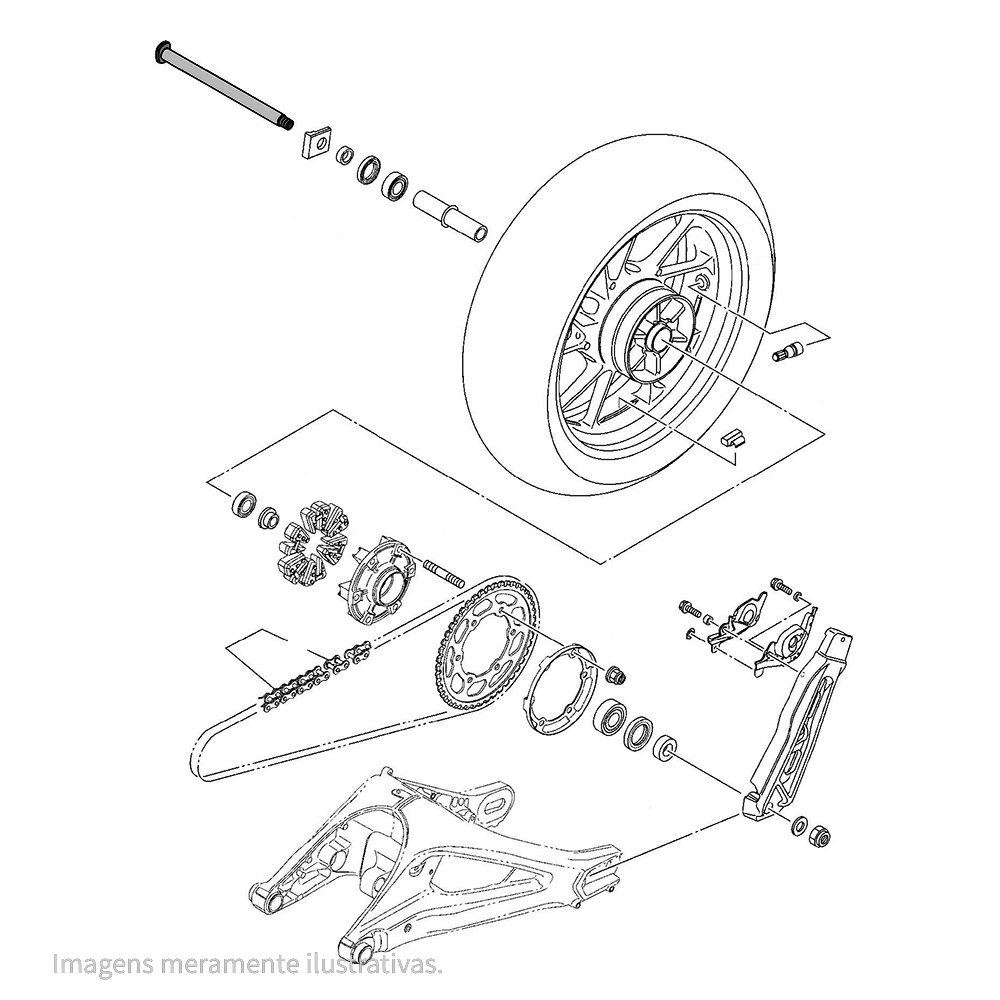 Imagens meramente ilustrativas.