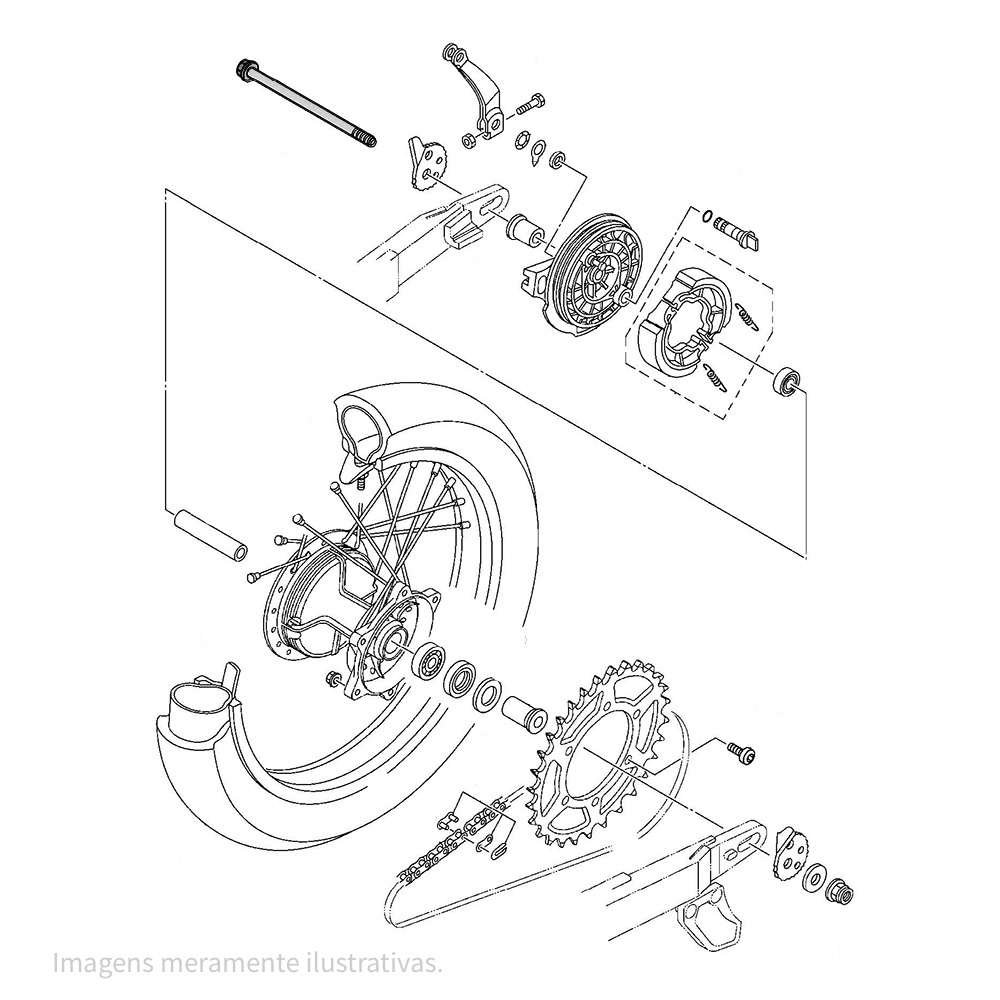 Imagens meramente ilustrativas.