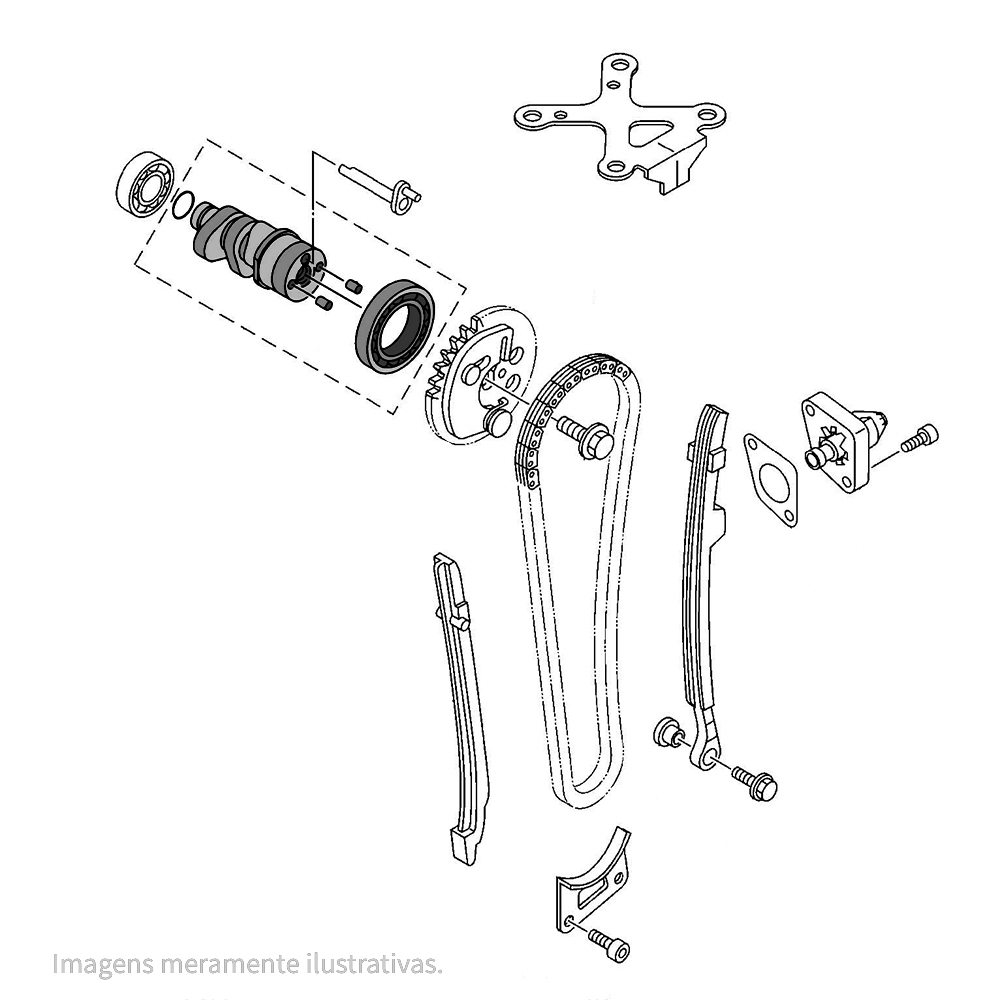 Imagens meramente ilustrativas.