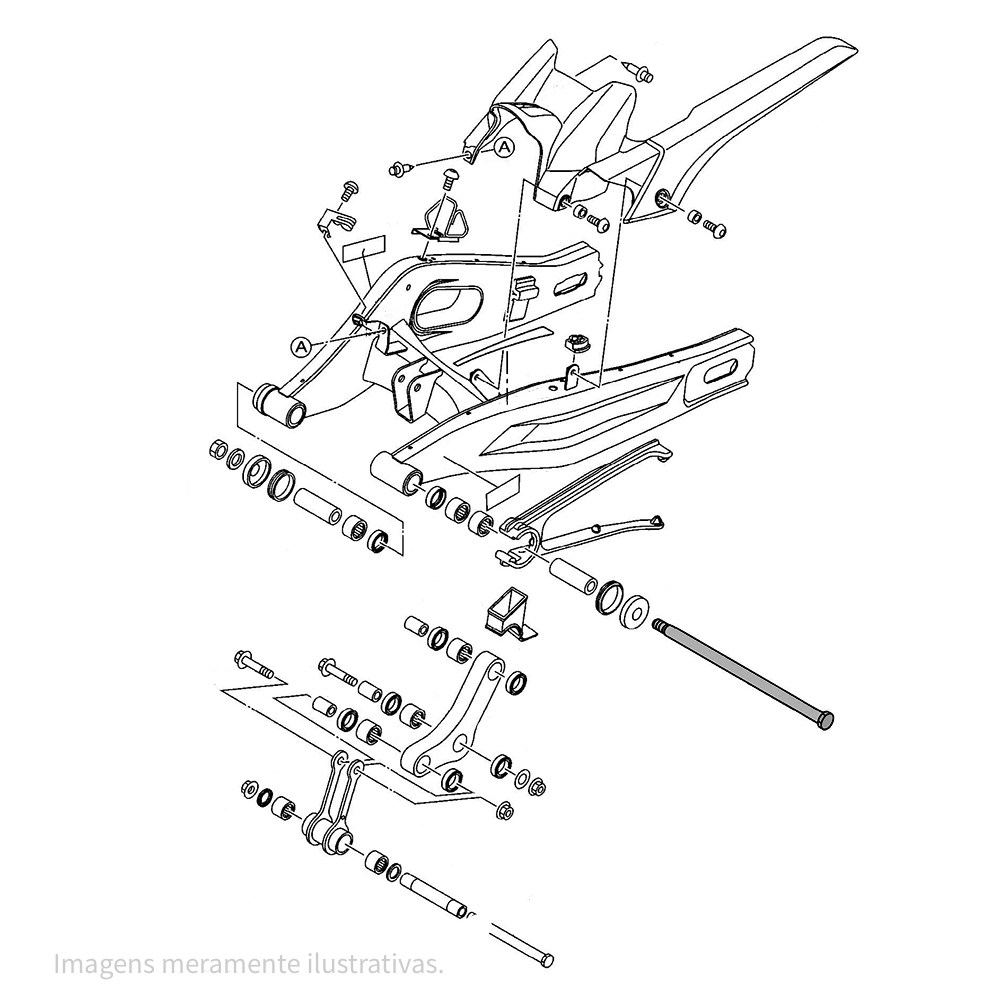 A

A

Imagens meramente ilustrativas.