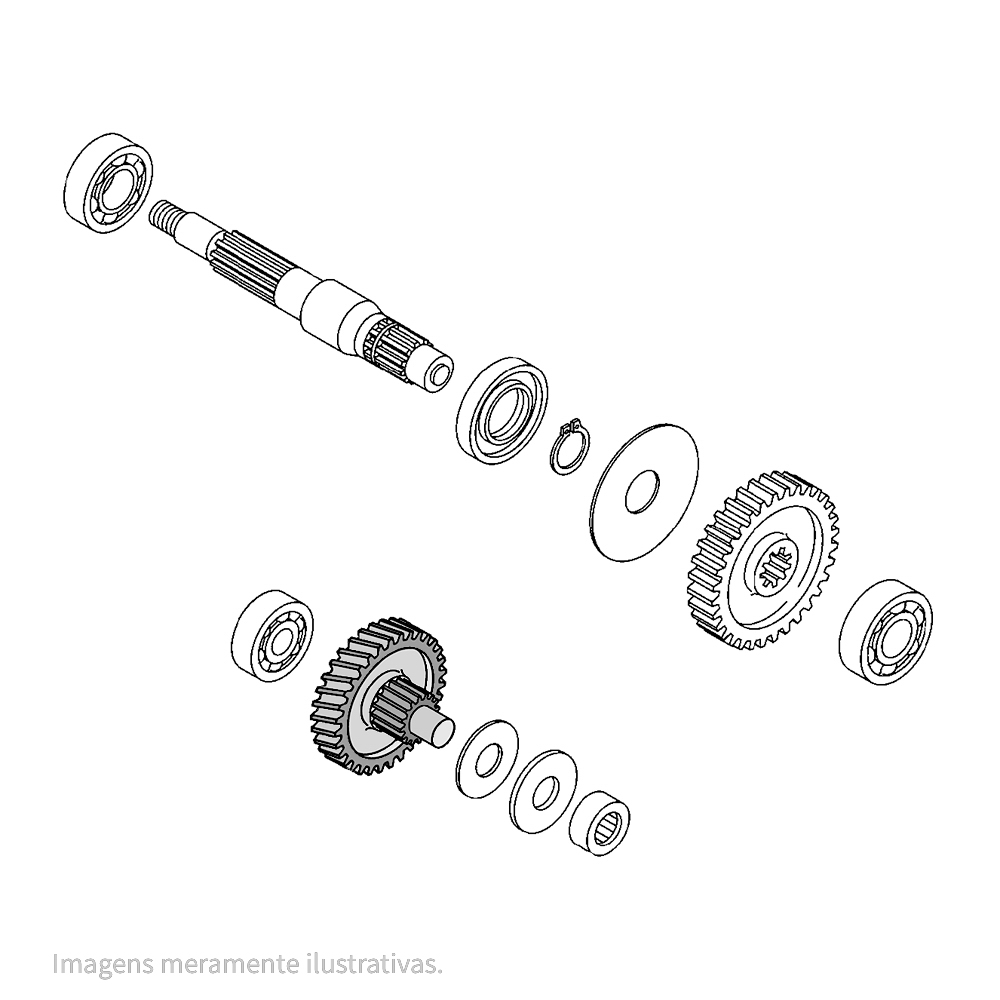 Imagens meramente ilustrativas.