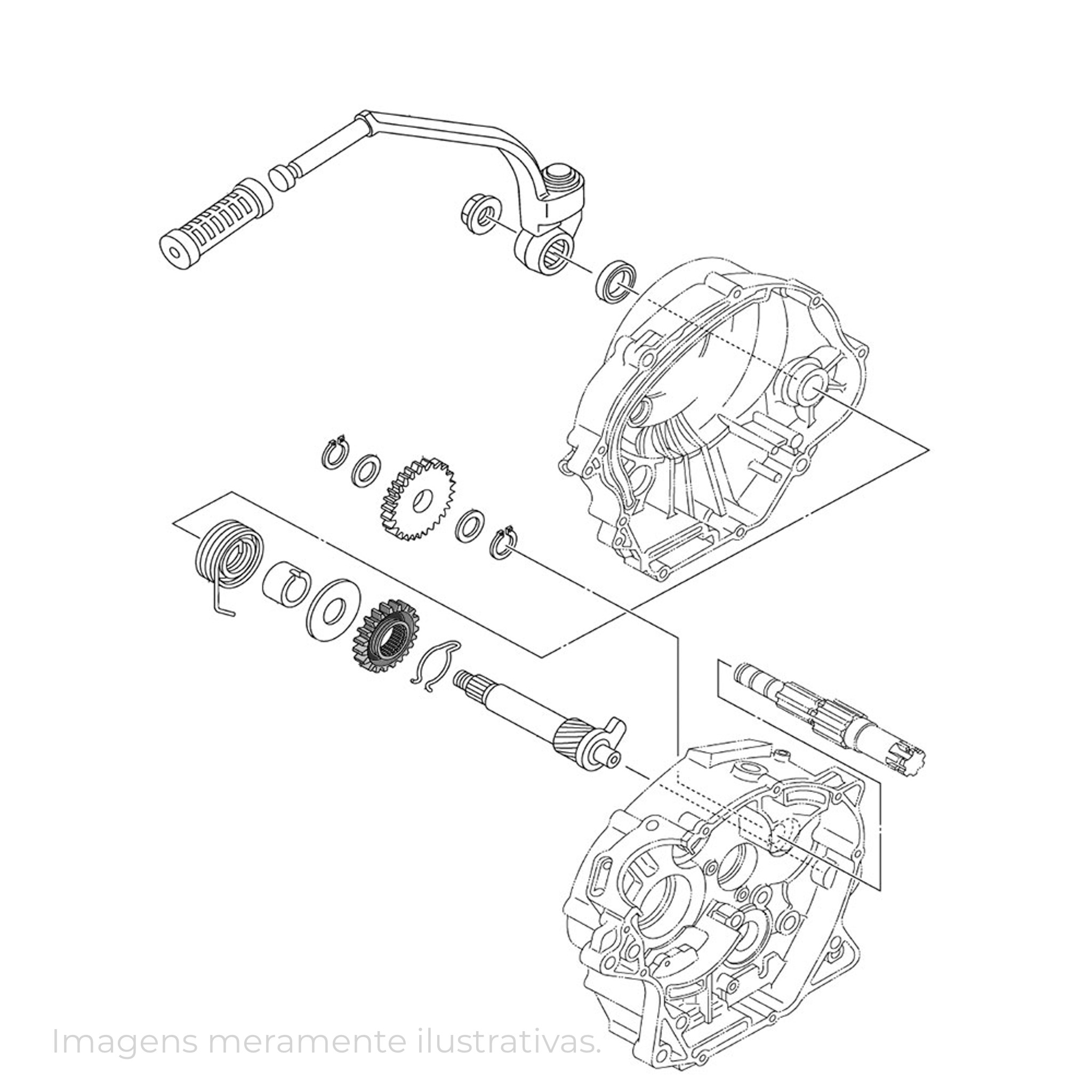 Imagens meramente ilustrativas.