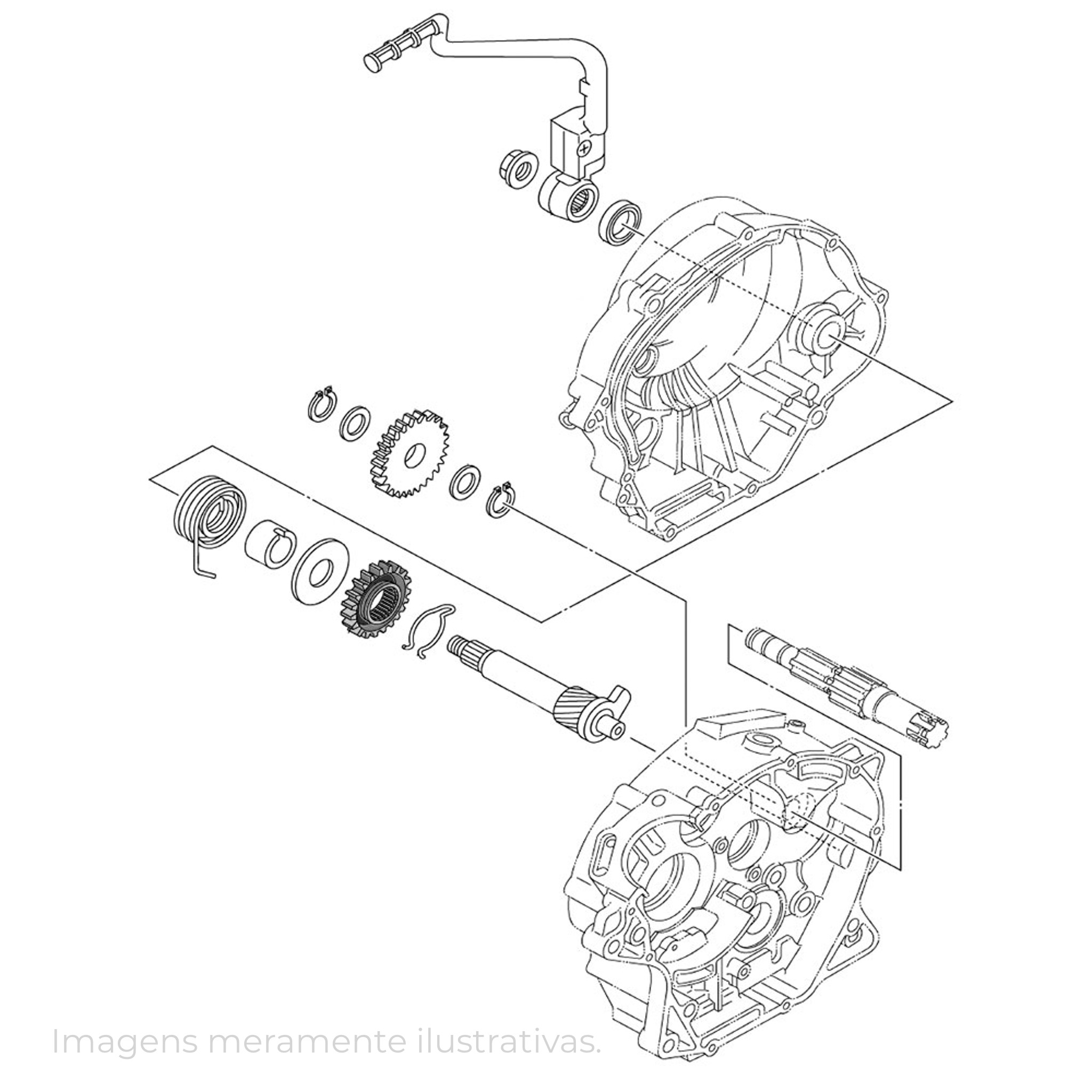 Imagens meramente ilustrativas.