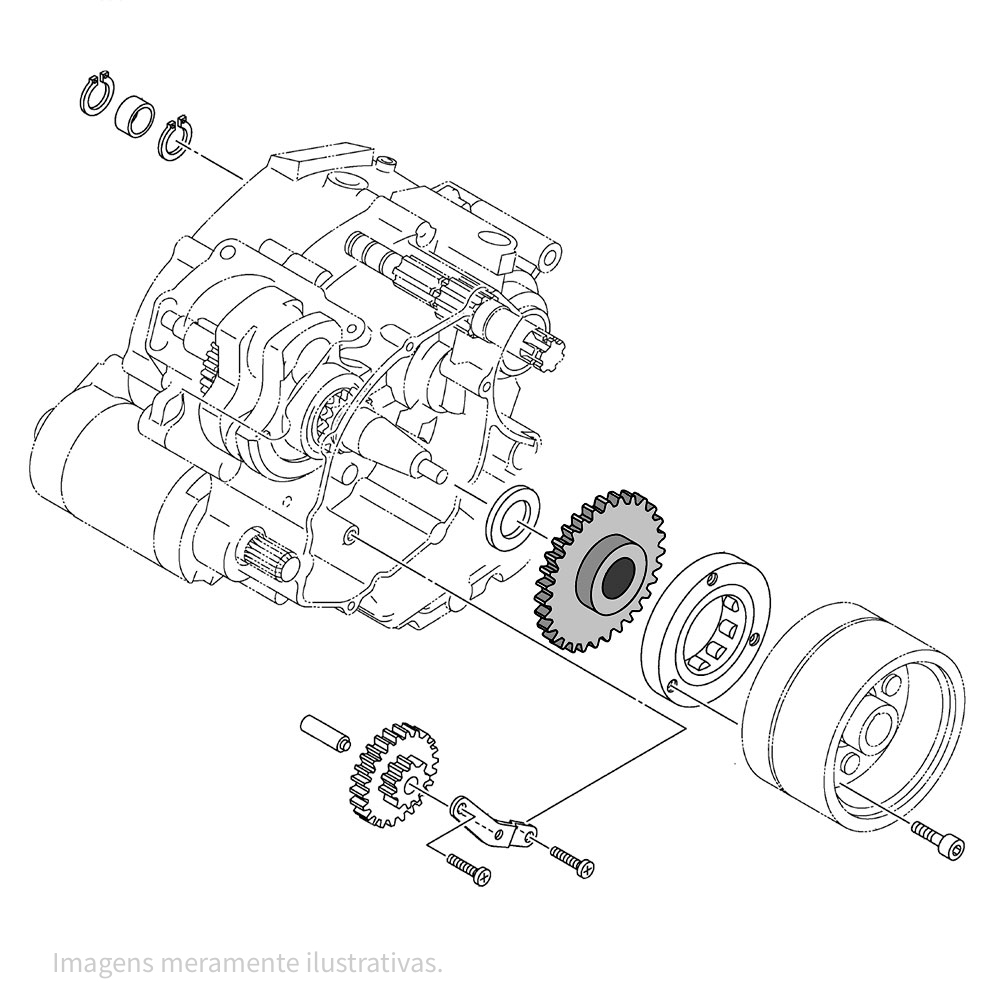 Imagens meramente ilustrativas.