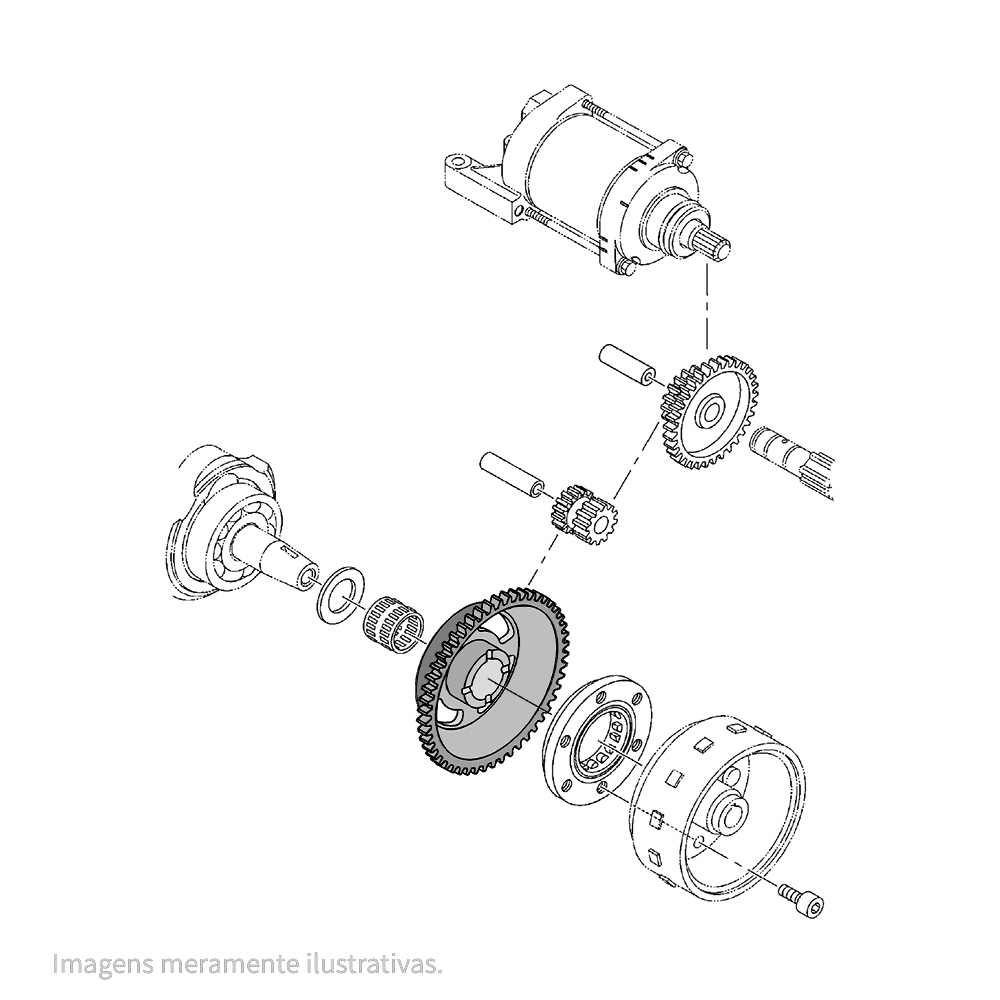 Imagens meramente ilustrativas.