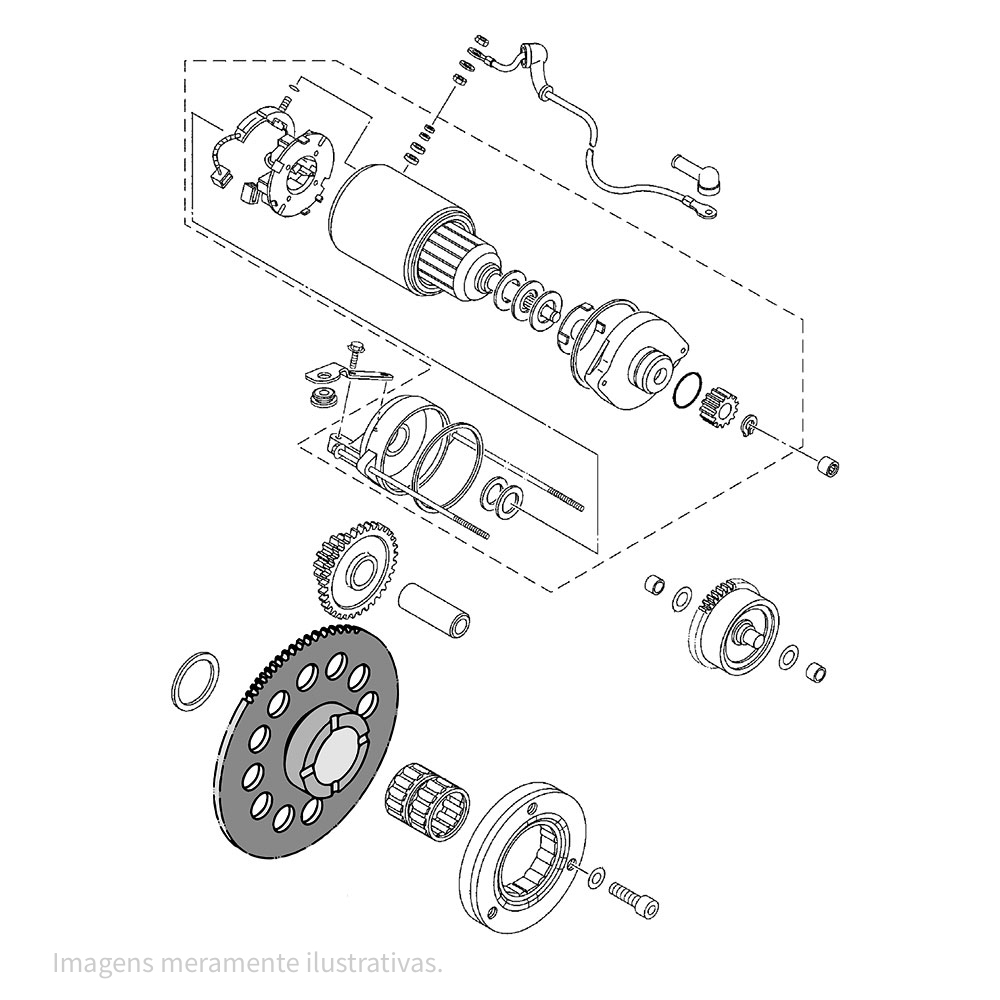 Imagens meramente ilustrativas.