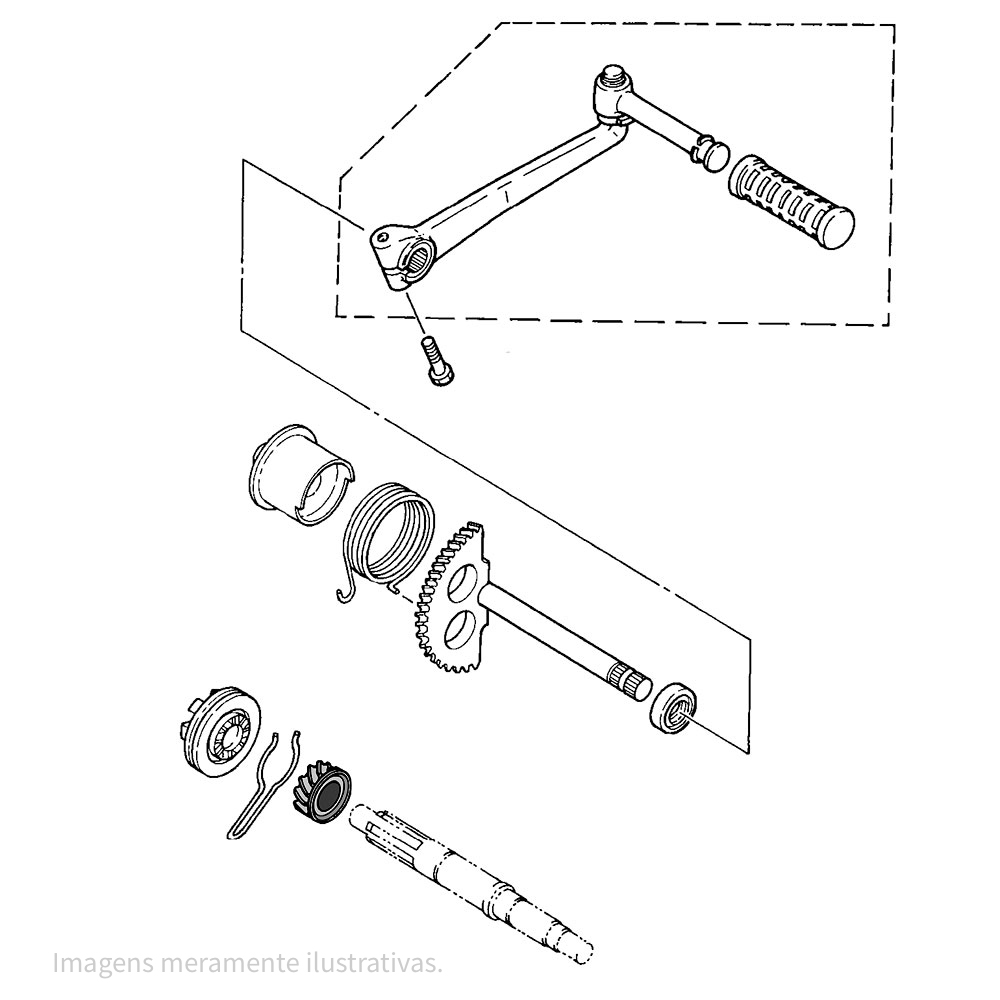 Imagens meramente ilustrativas.