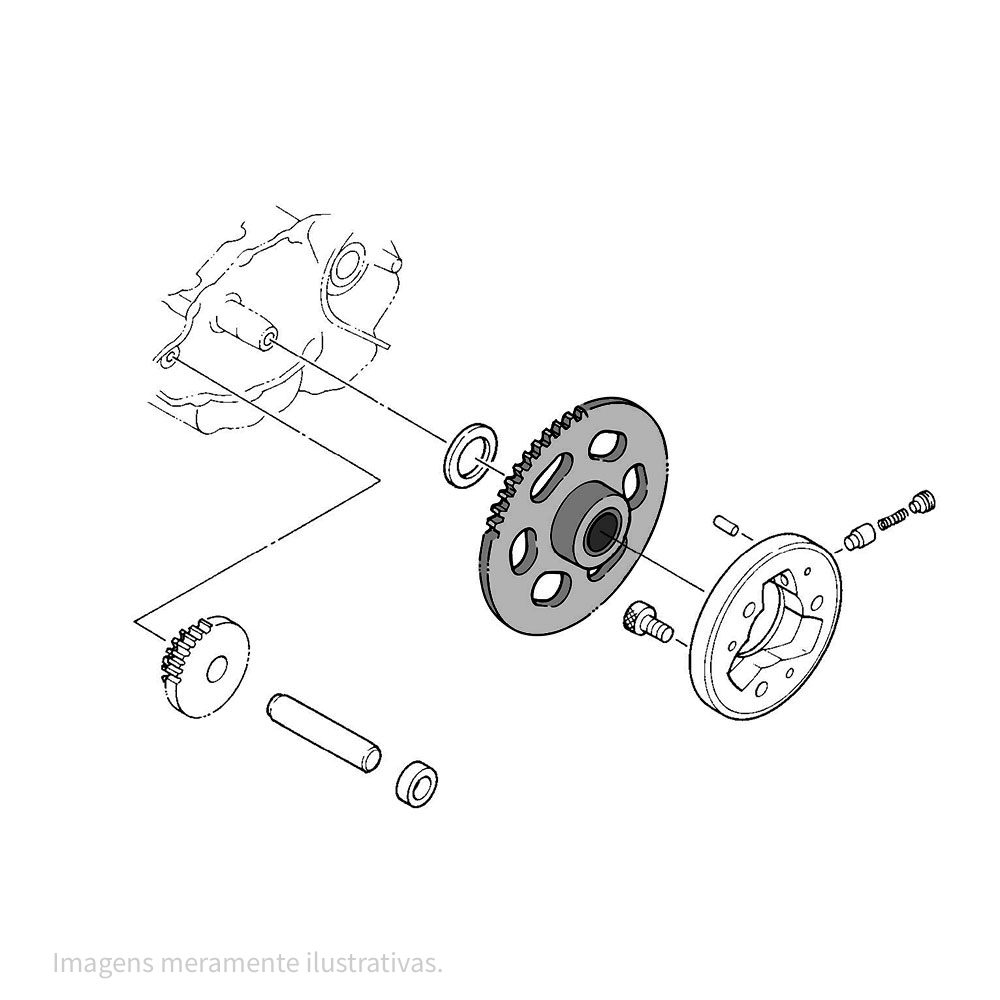 Imagens meramente ilustrativas.