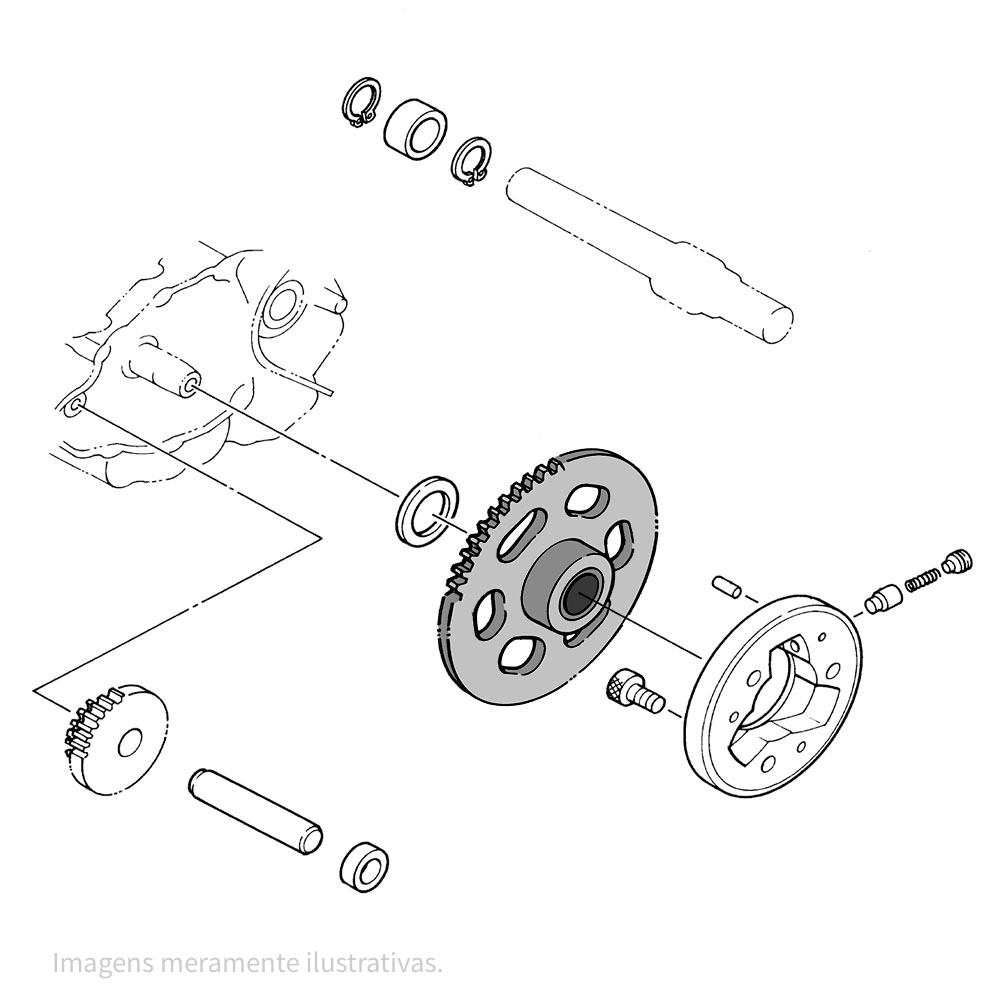 Imagens meramente ilustrativas.