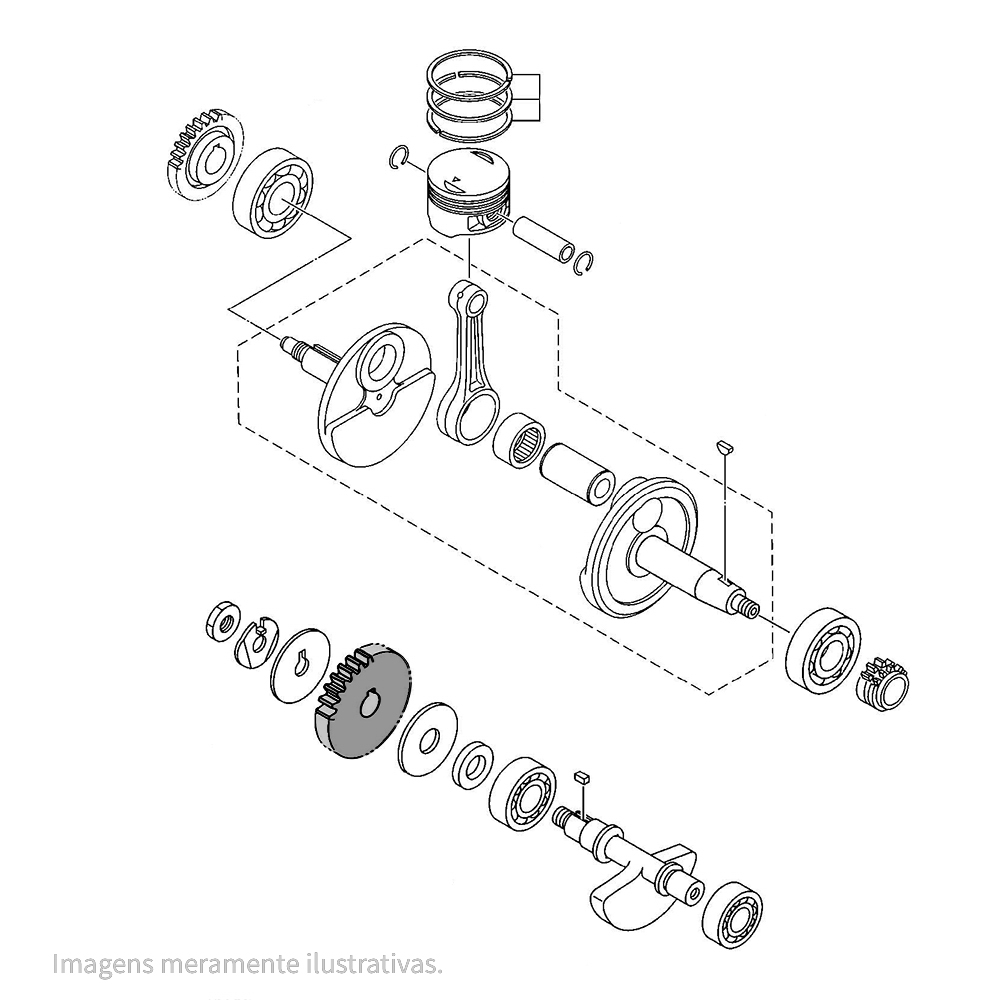 Imagens meramente ilustrativas.