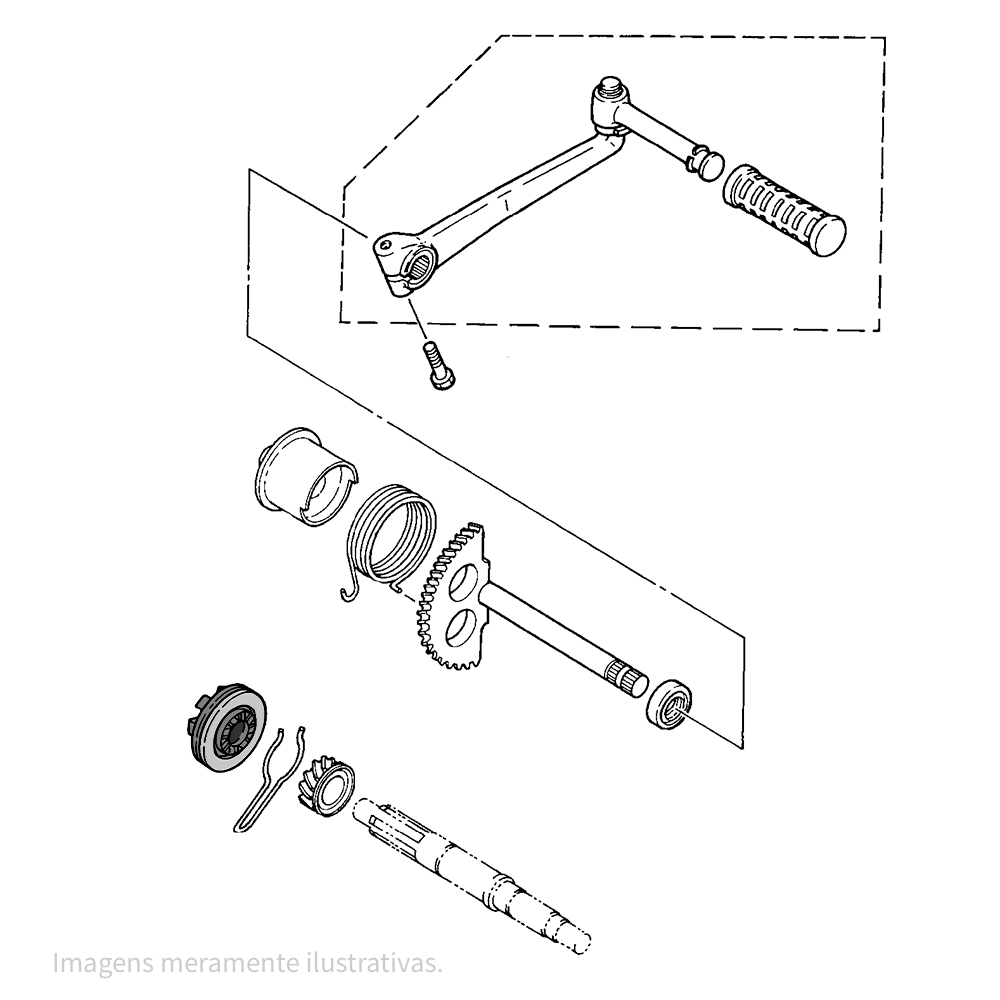 Imagens meramente ilustrativas.