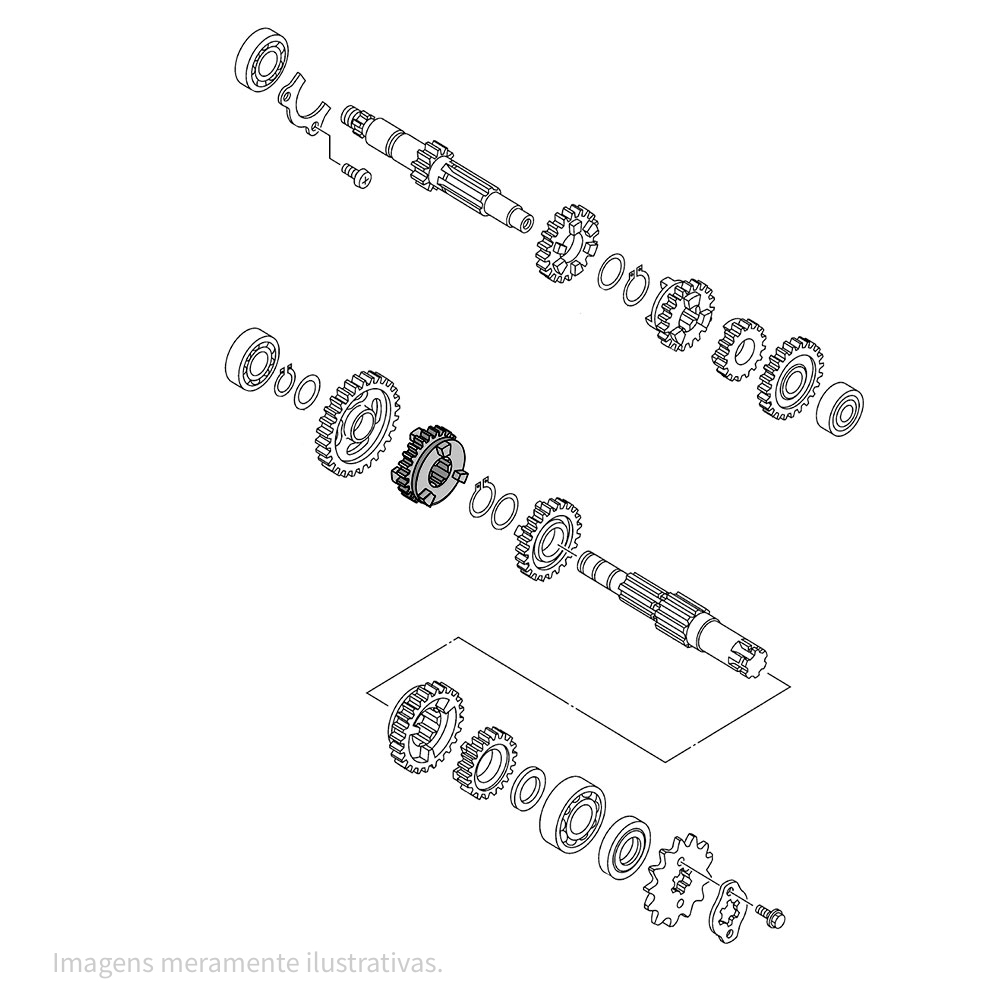 Imagens meramente ilustrativas.