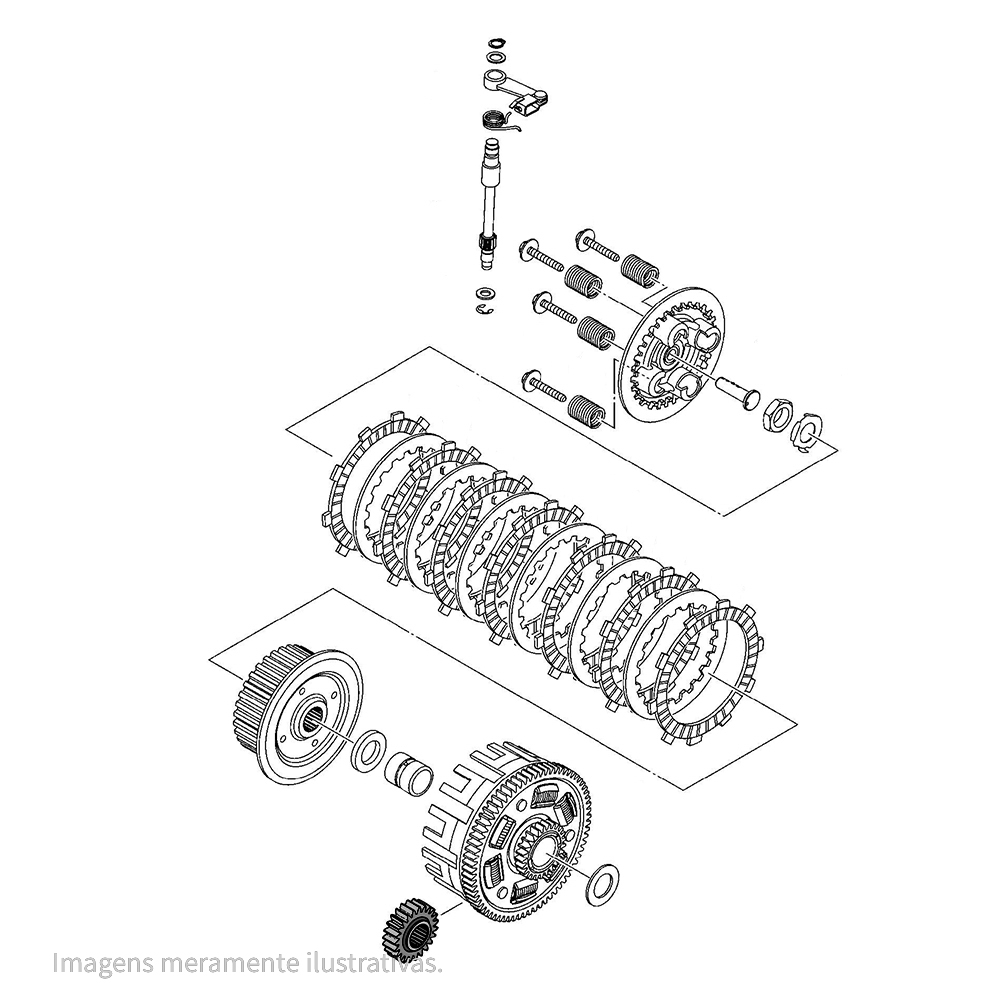 Imagens meramente ilustrativas.