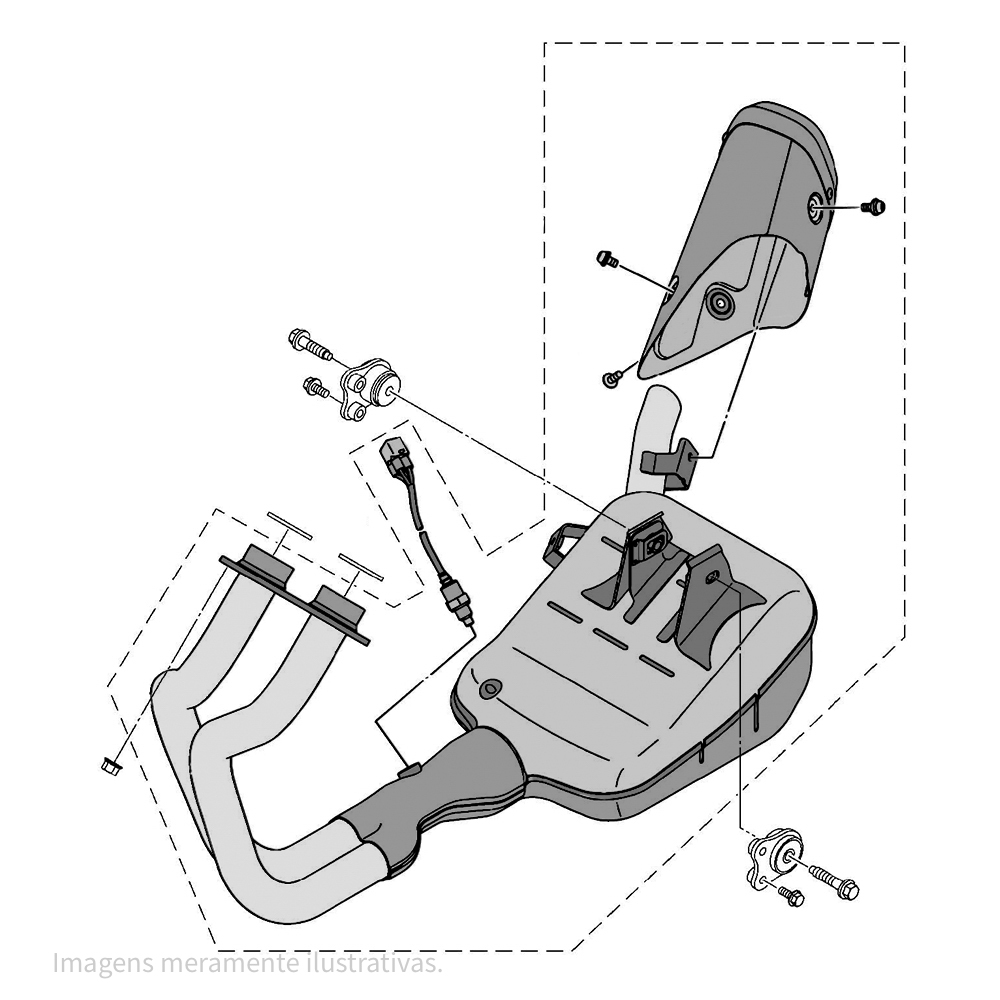 Imagens meramente ilustrativas.