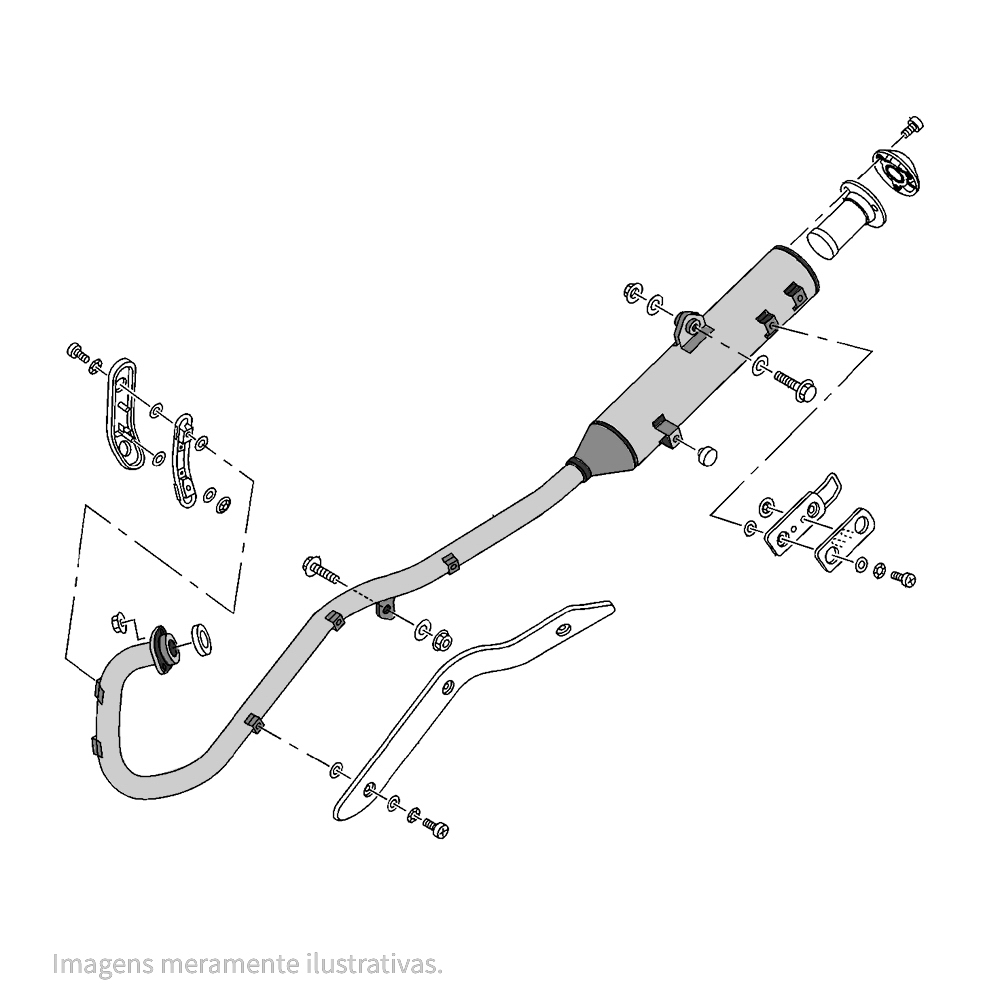 Imagens meramente ilustrativas.