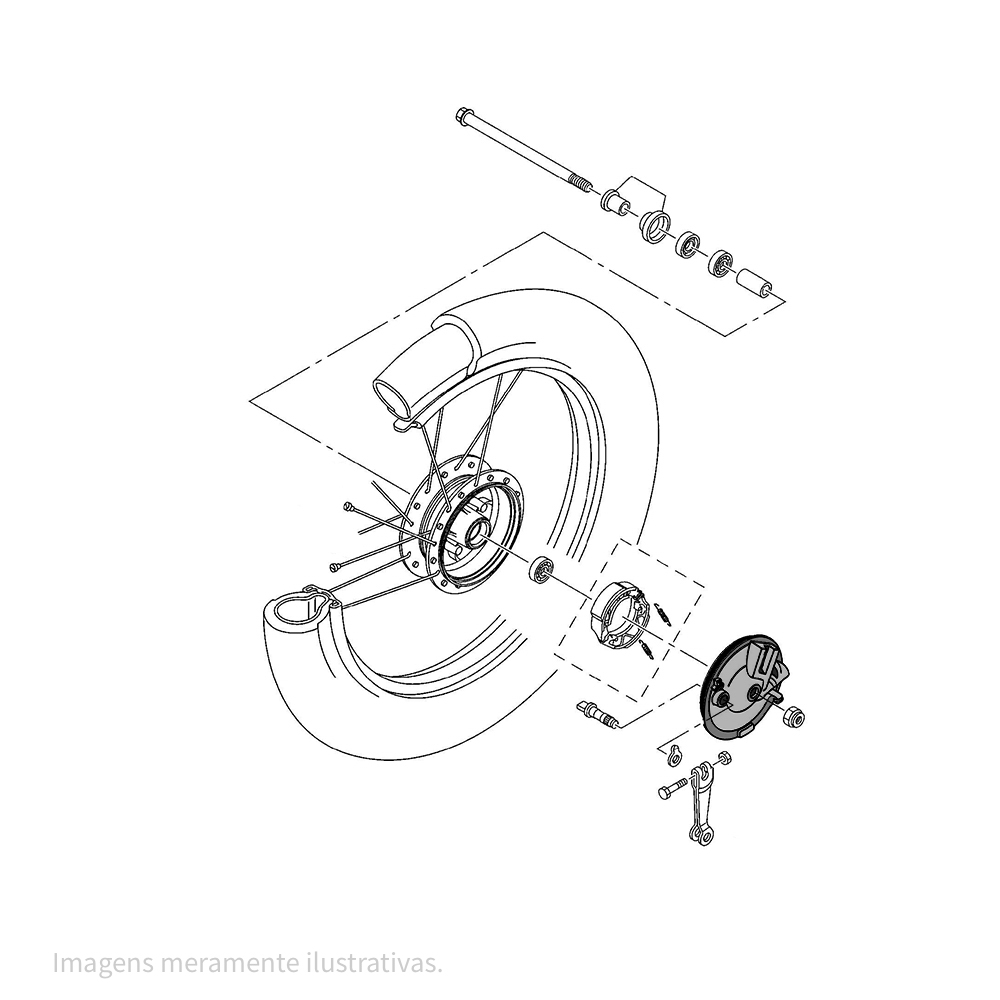 Imagens meramente ilustrativas.