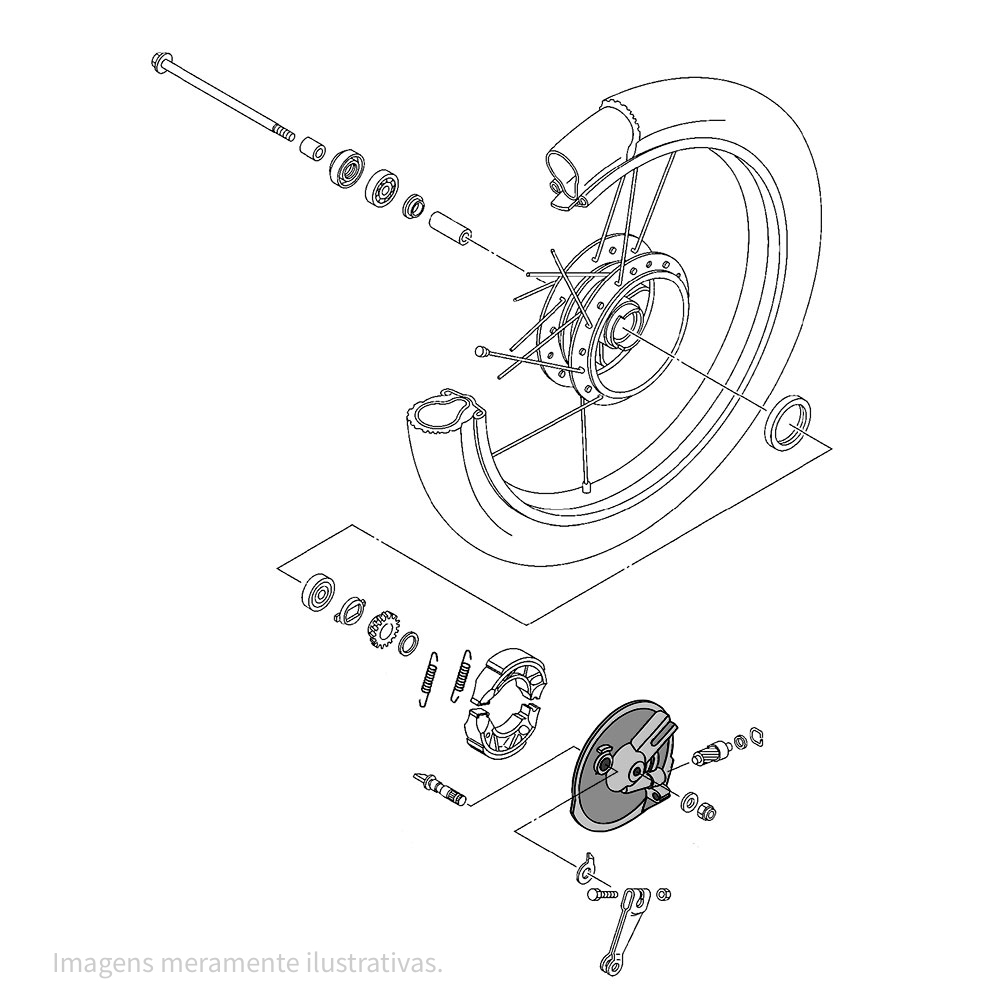 Imagens meramente ilustrativas.