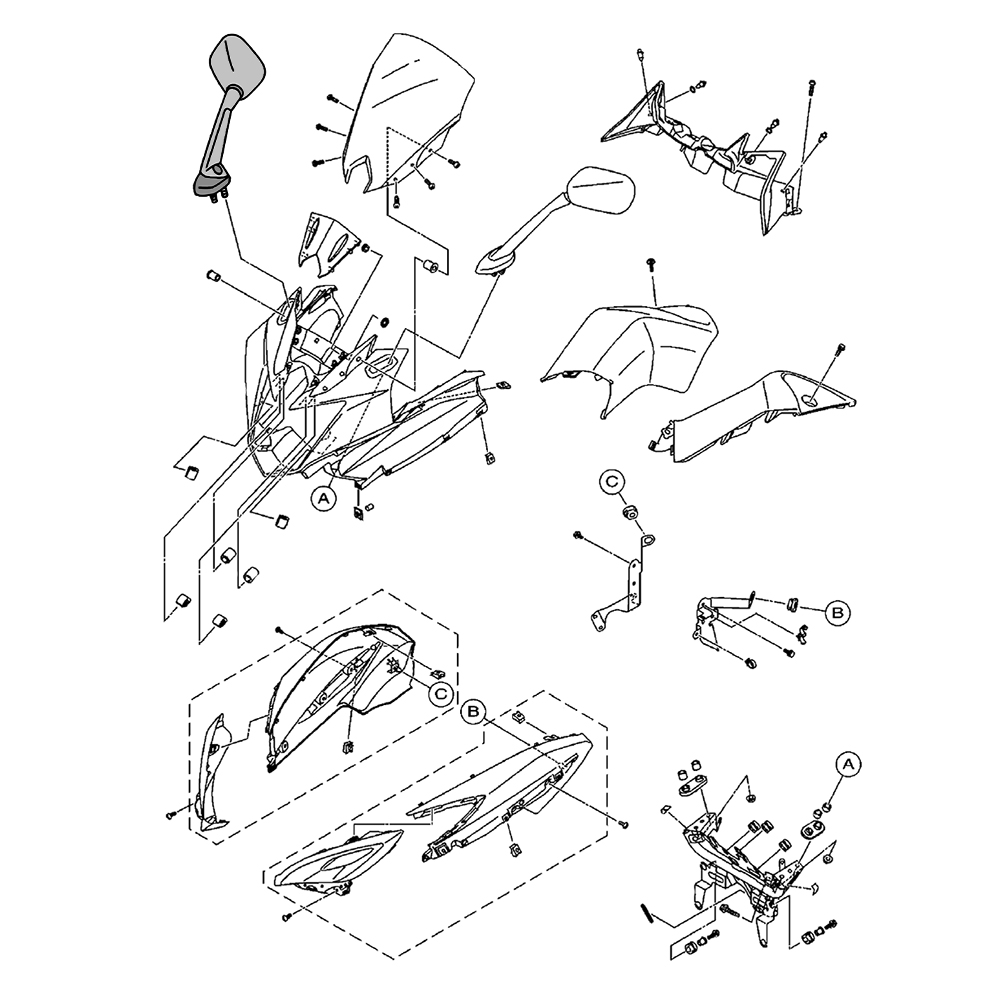 A
C
B
C
B
A