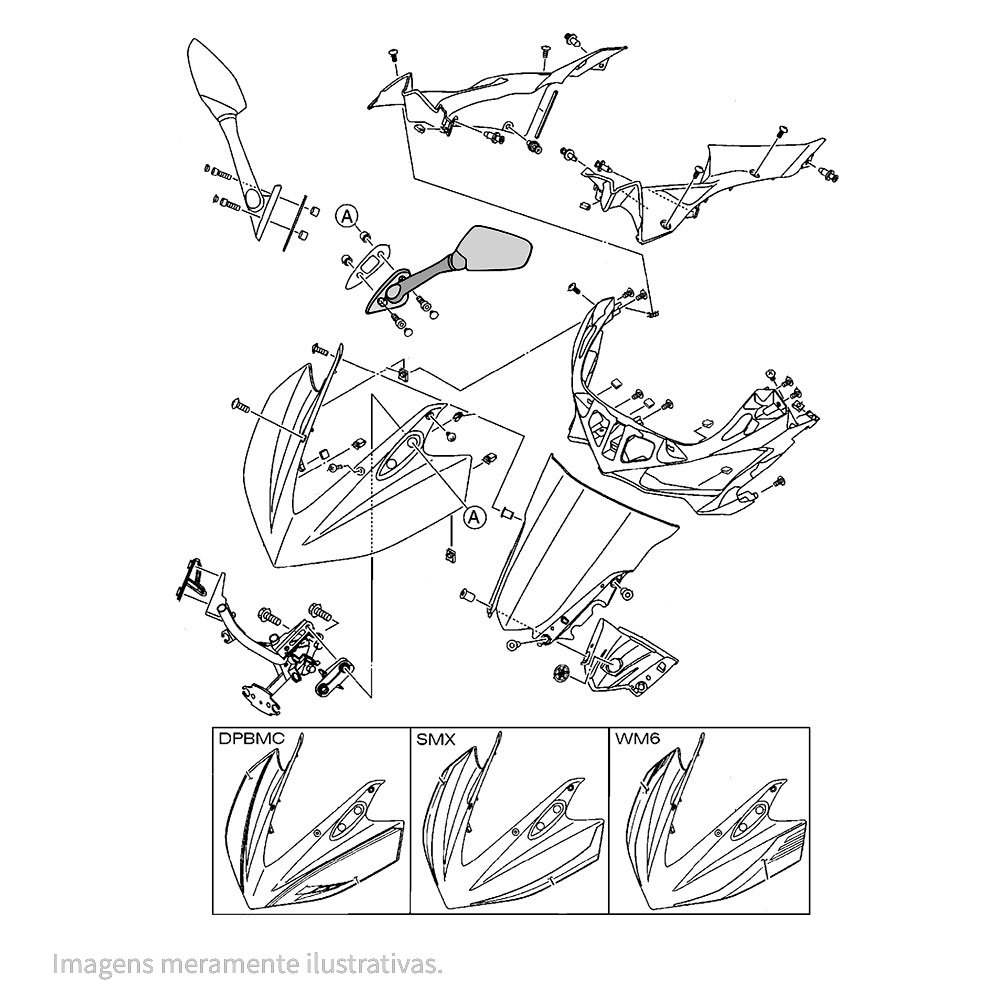 A

A

DPBMC

SMX

WM6

Imagens meramente ilustrativas.