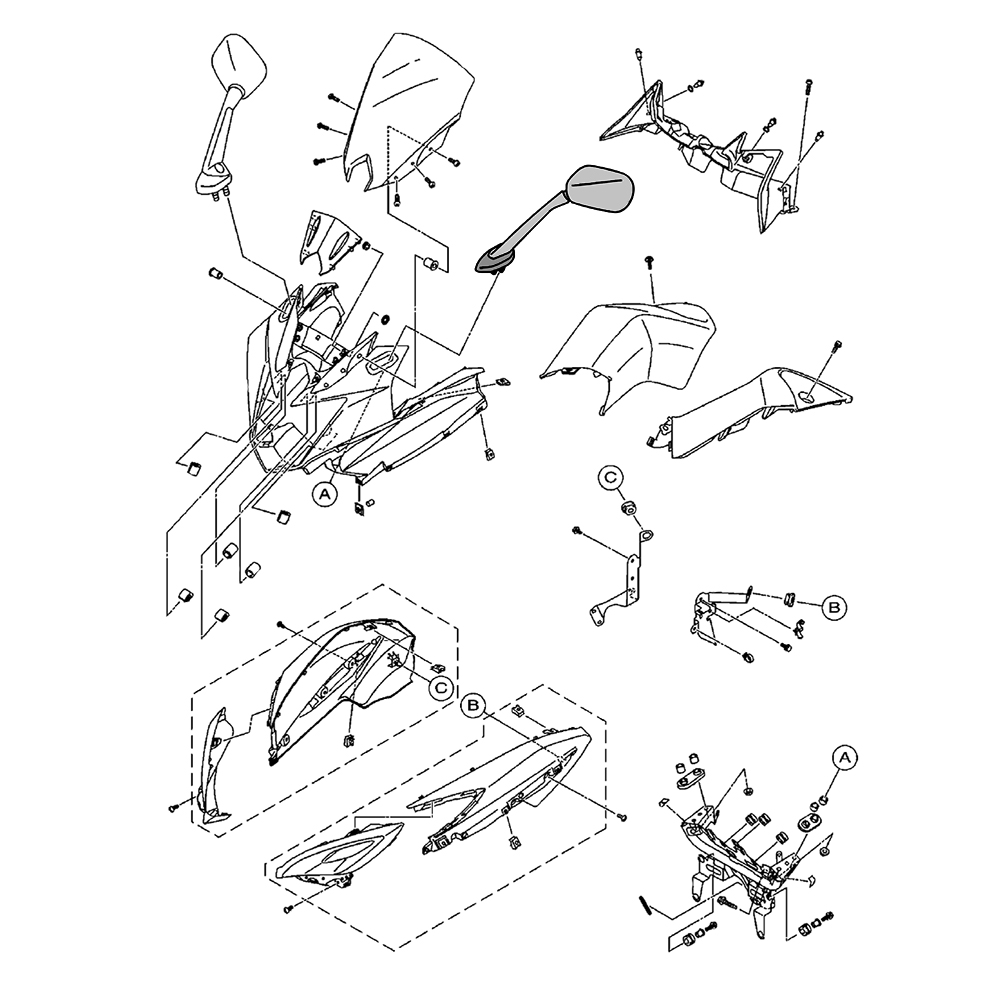 A
C
B
C
B
A