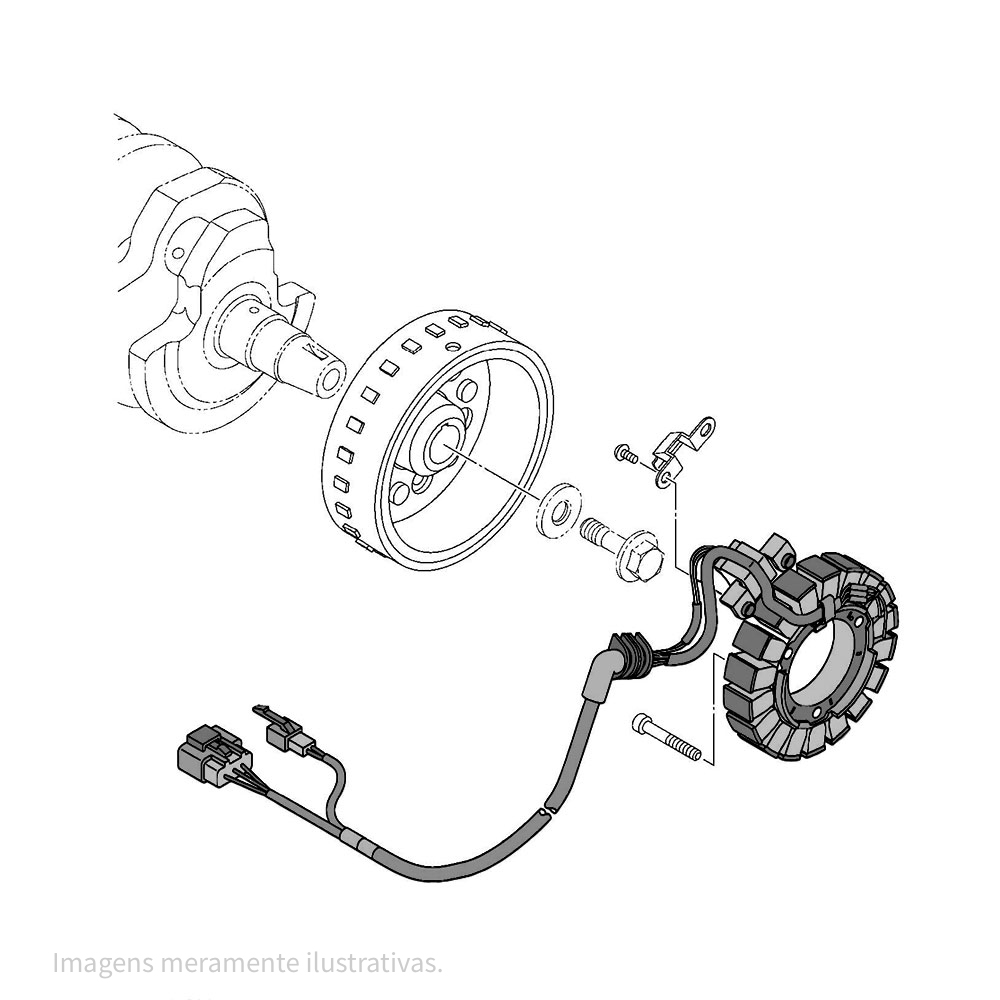 Imagens meramente ilustrativas.