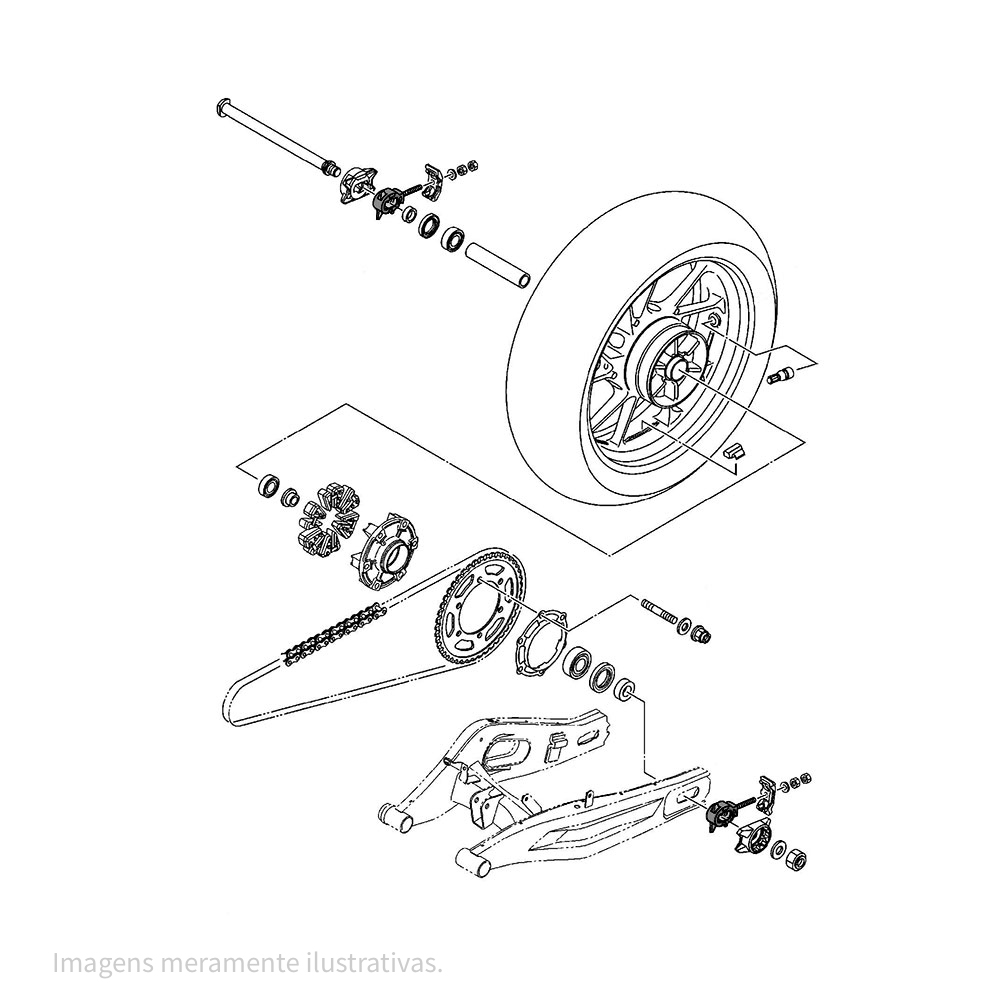 Imagens meramente ilustrativas.