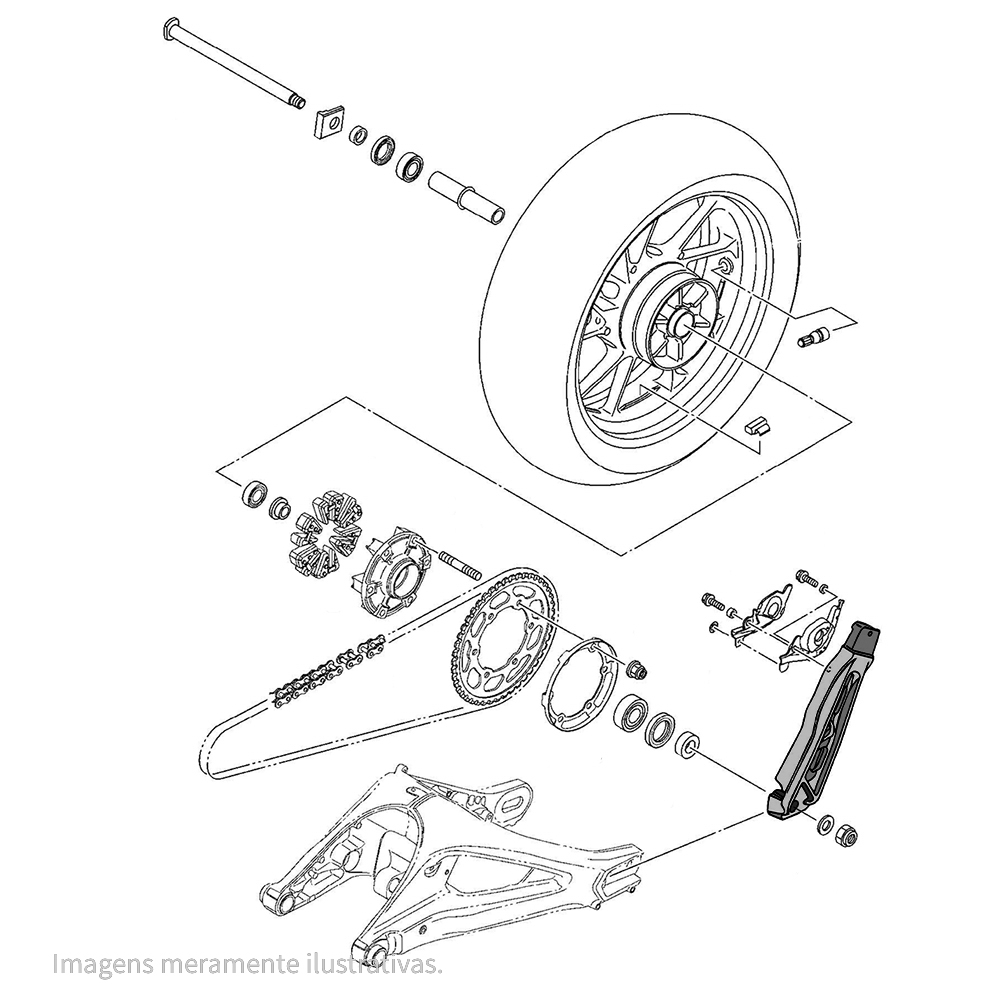 Imagens meramente ilustrativas.