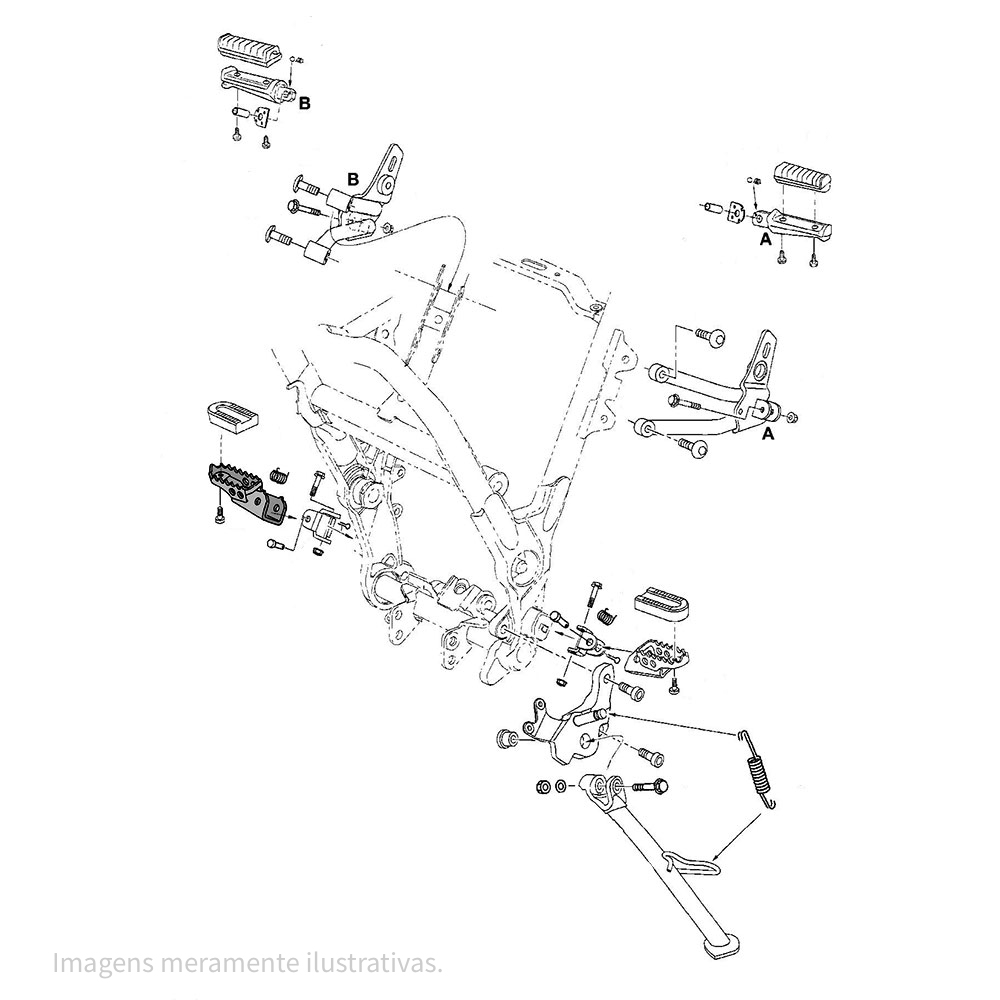 B
B
A
A
Imagens meramente ilustrativas.