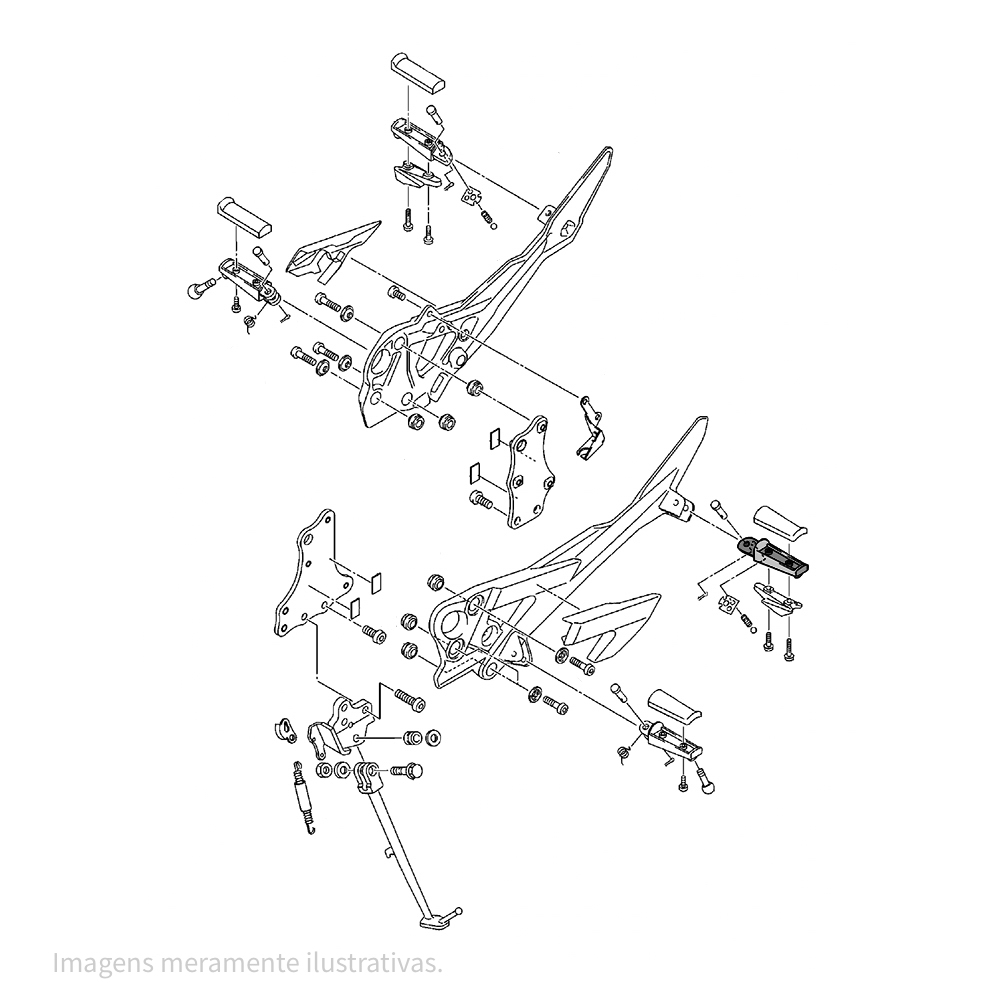 Imagens meramente ilustrativas.