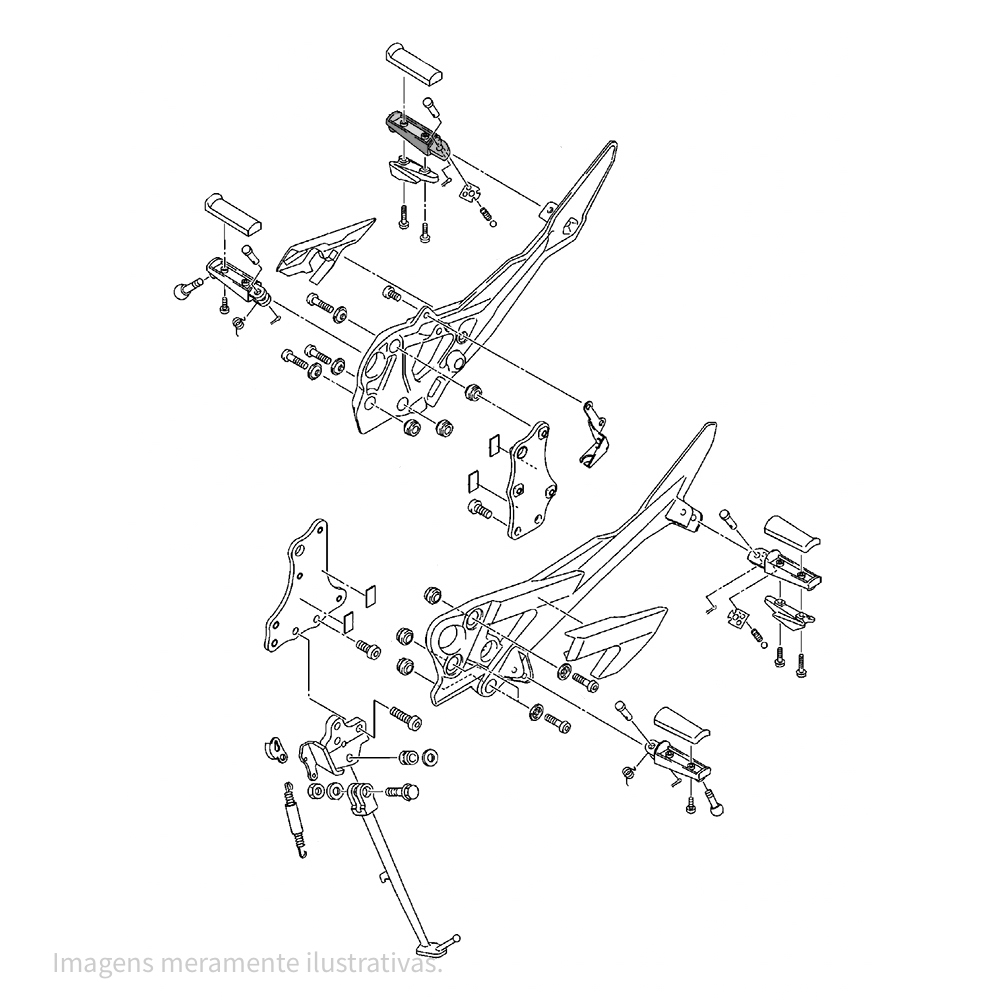 Imagens meramente ilustrativas.