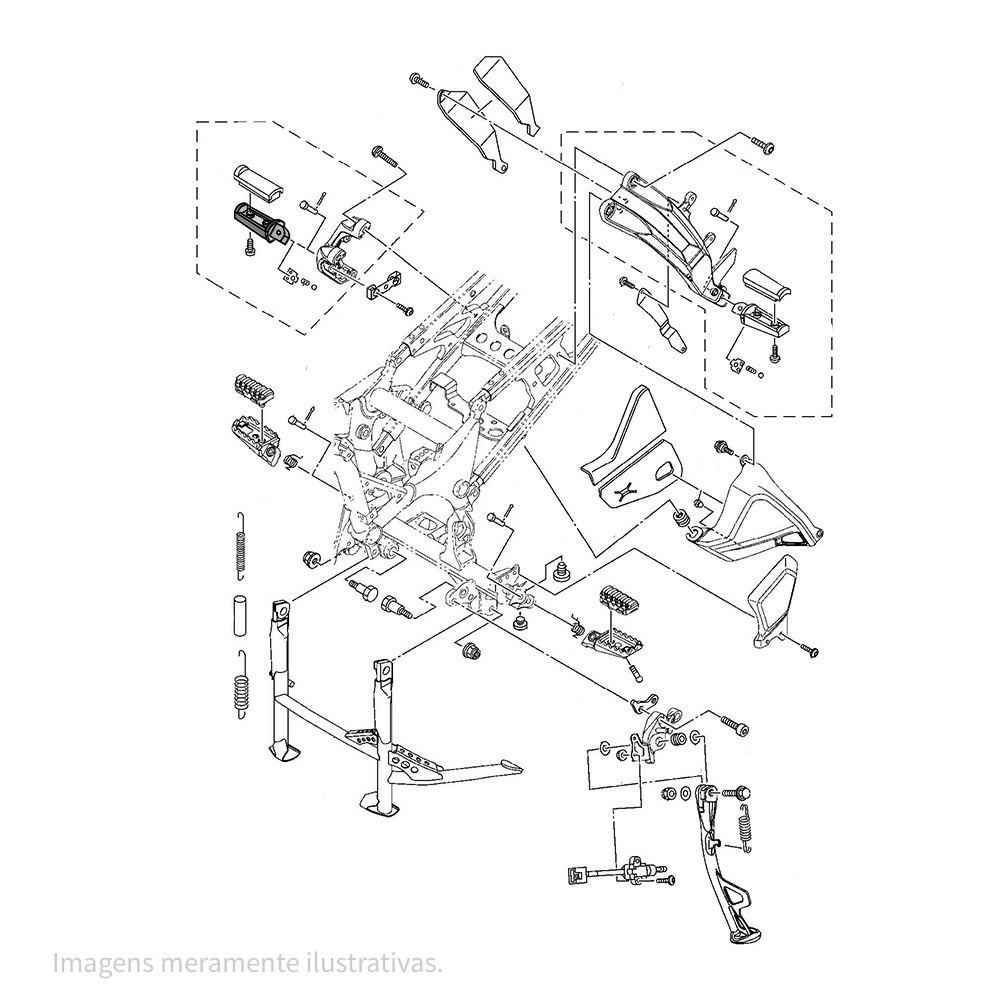 Imagens meramente ilustrativas.