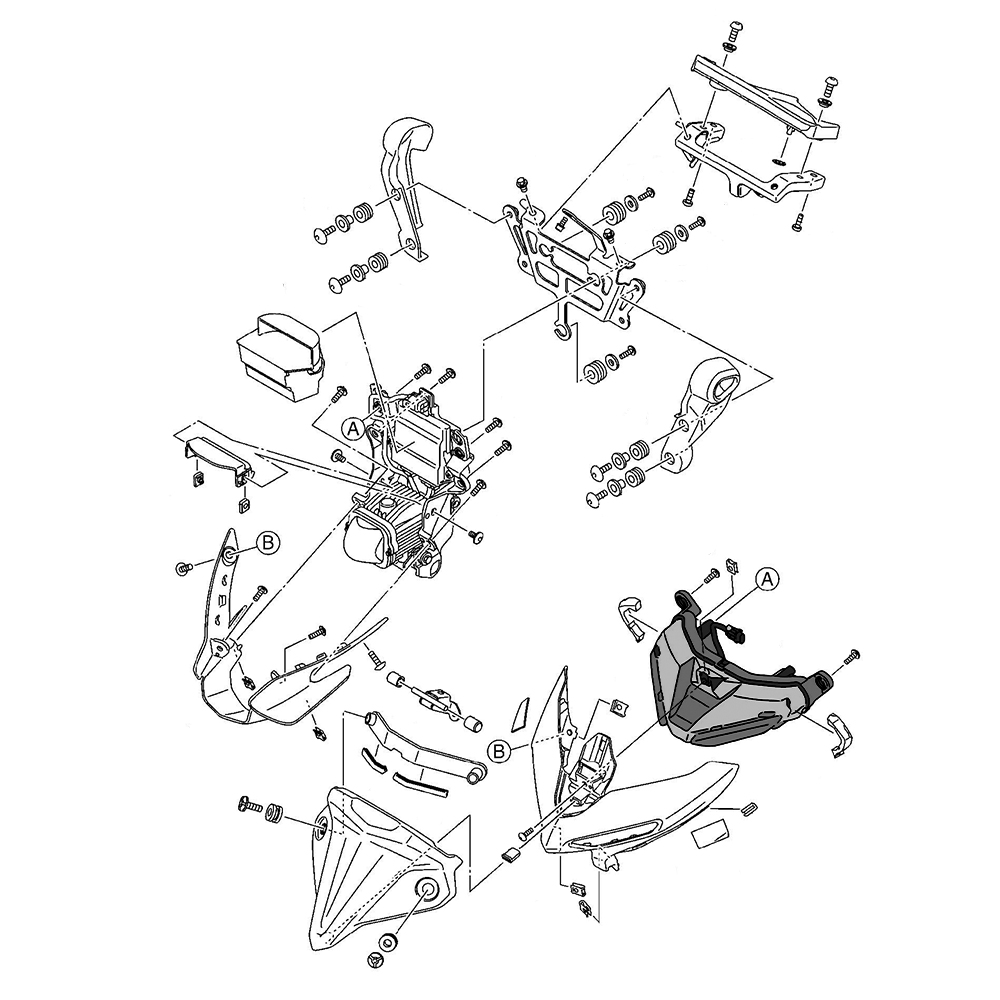 A
B
A
B