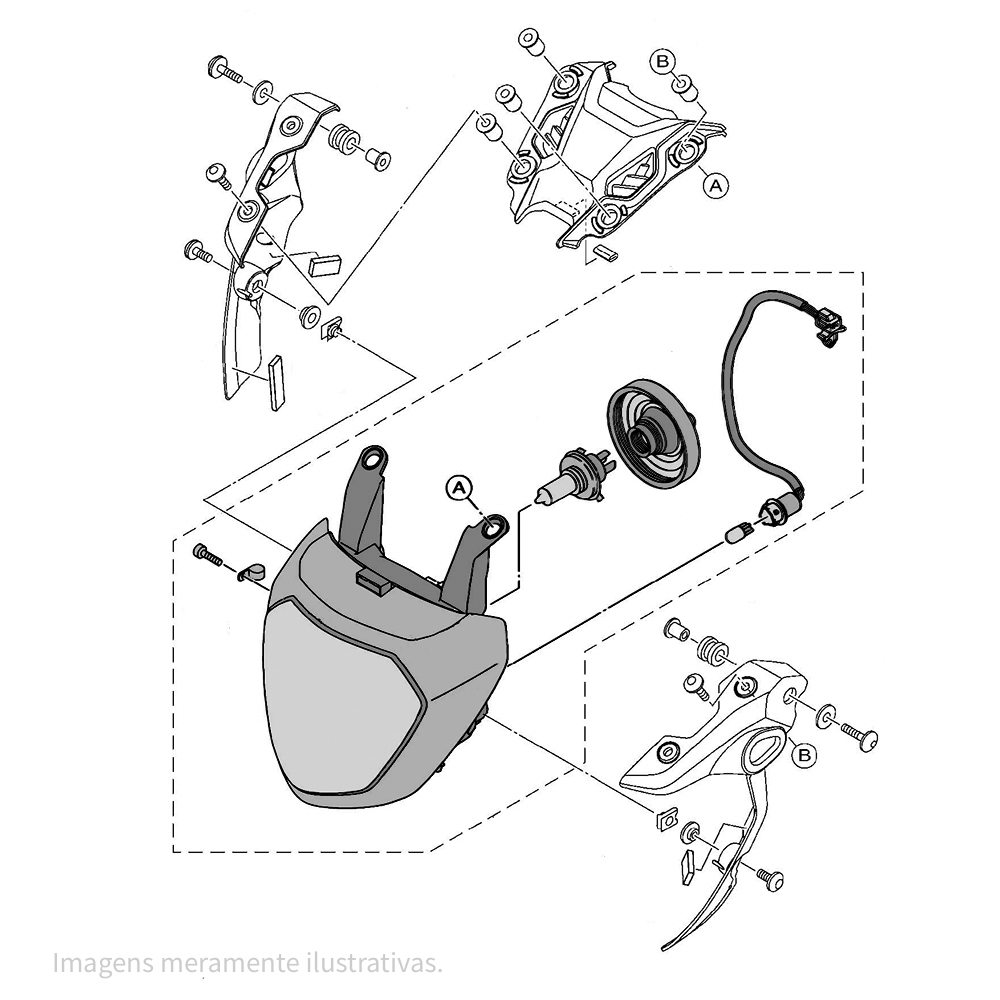 B
A
A
B
Imagens meramente ilustrativas.