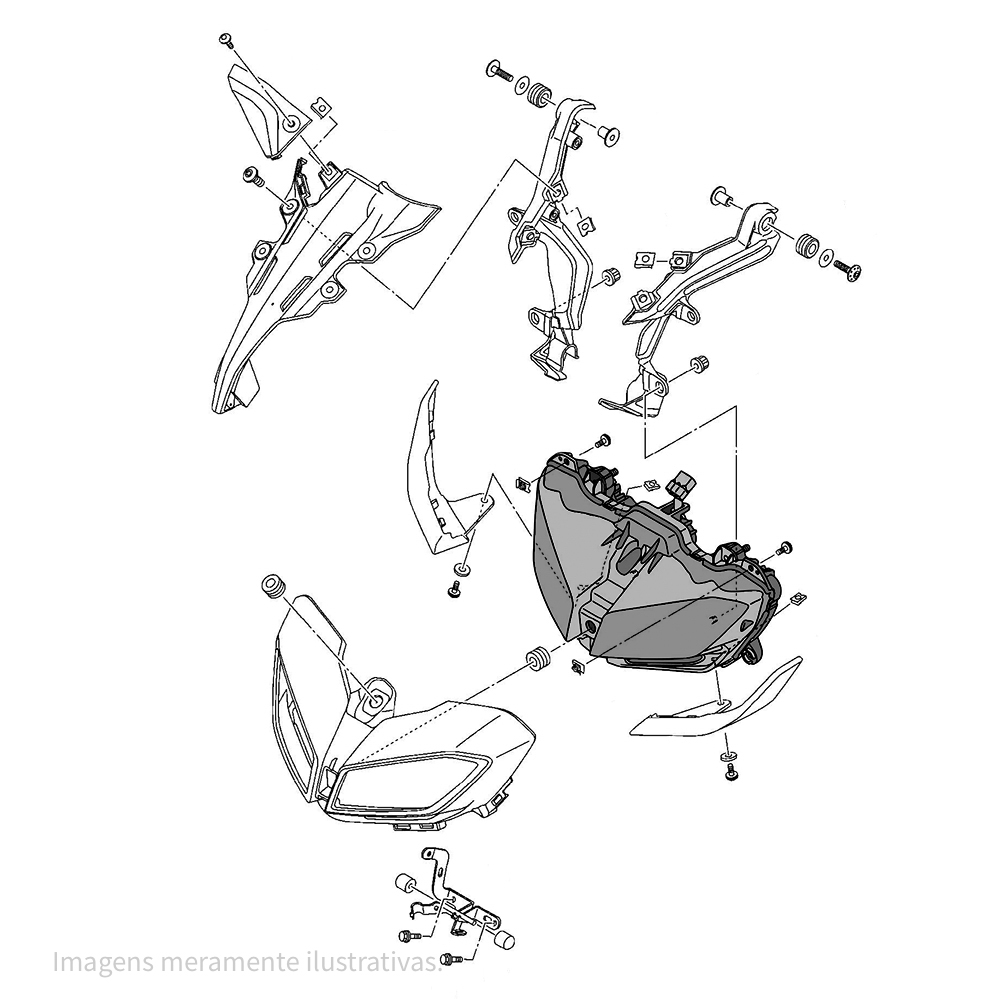 Imagens meramente ilustrativas.