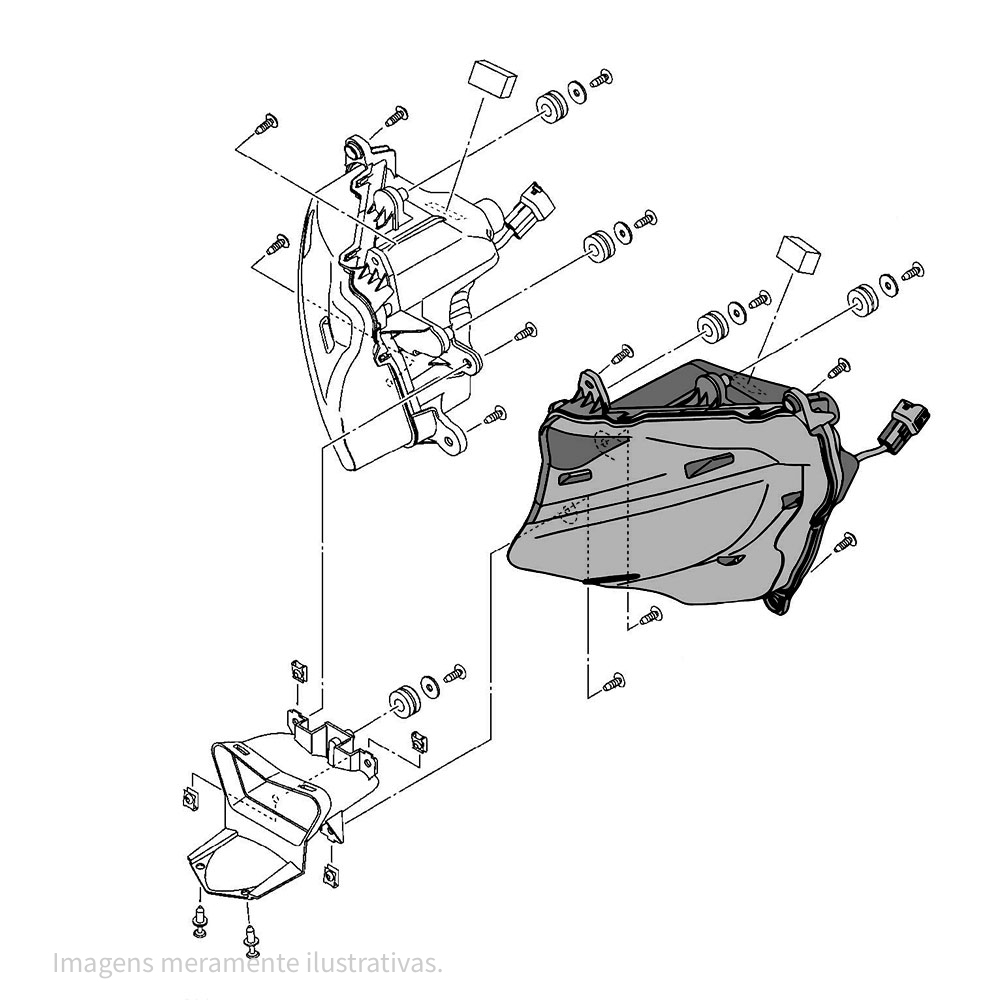 Imagens meramente ilustrativas.