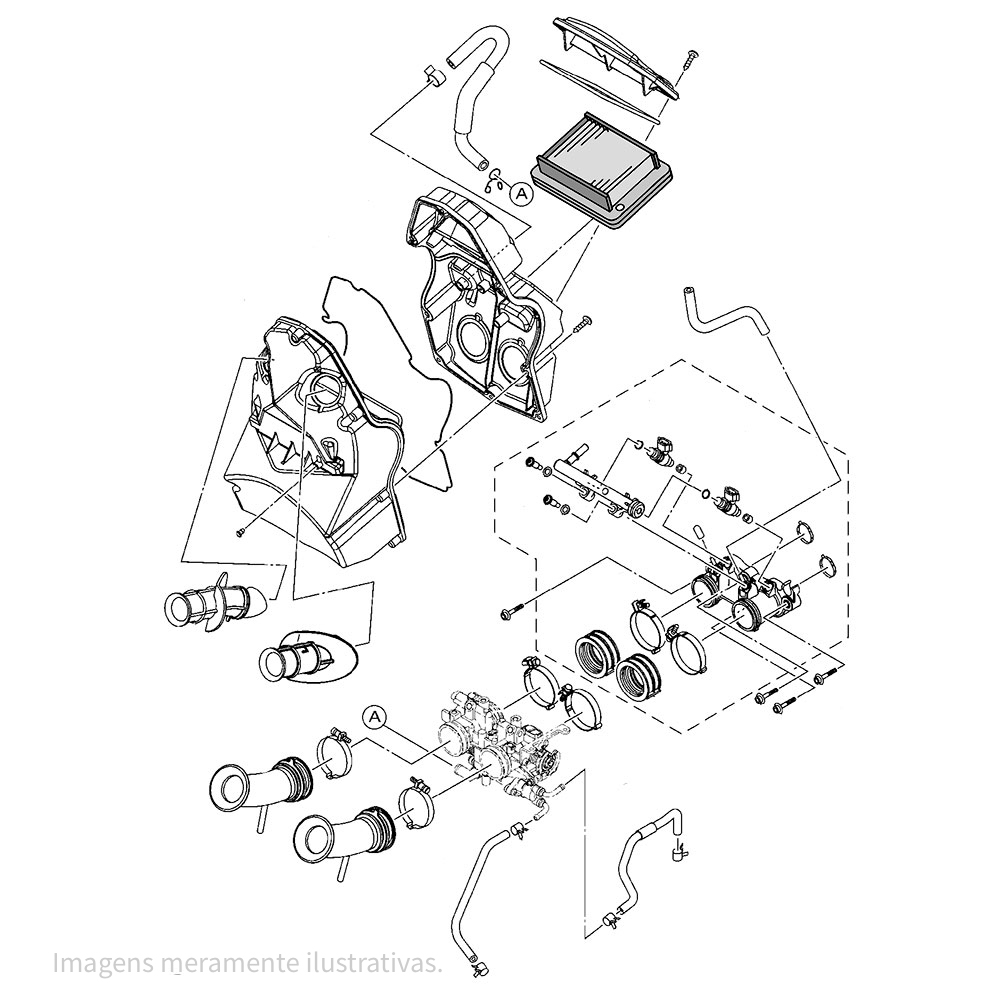 A

A

Imagens meramente ilustrativas.