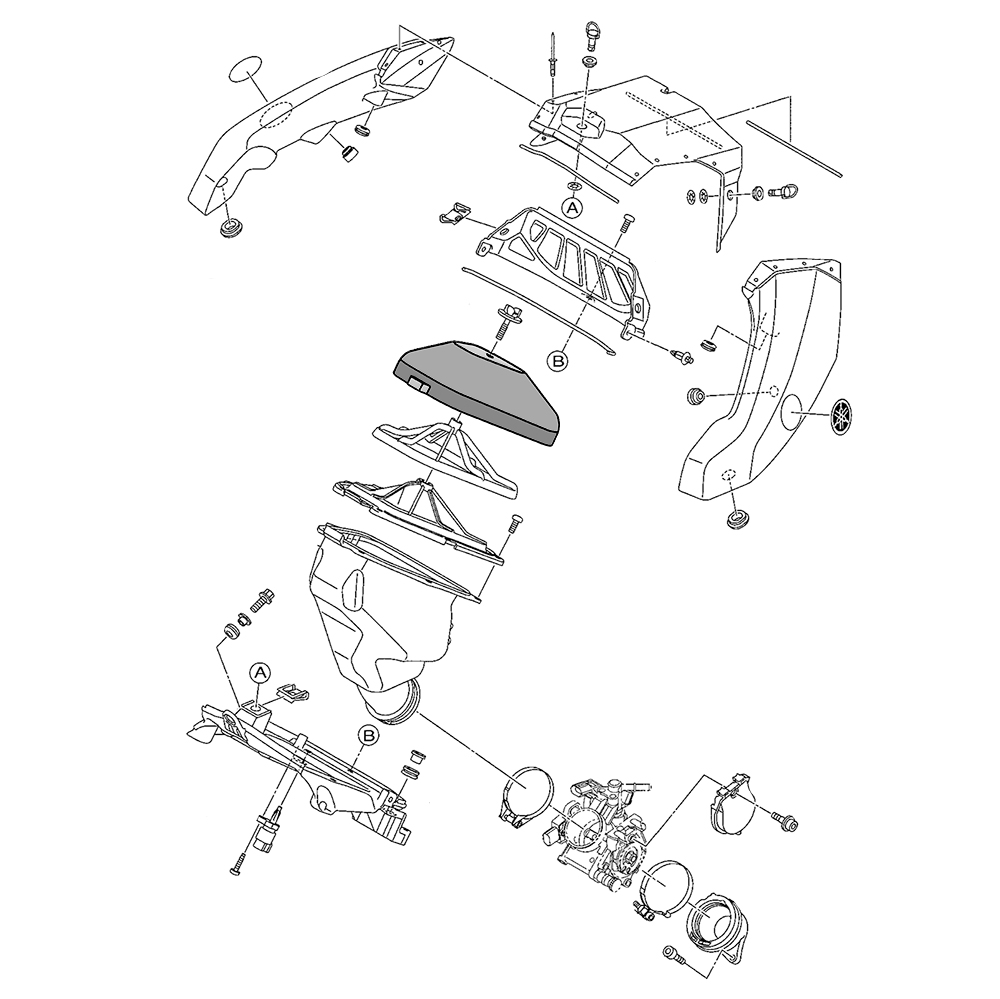 A

B

A

B