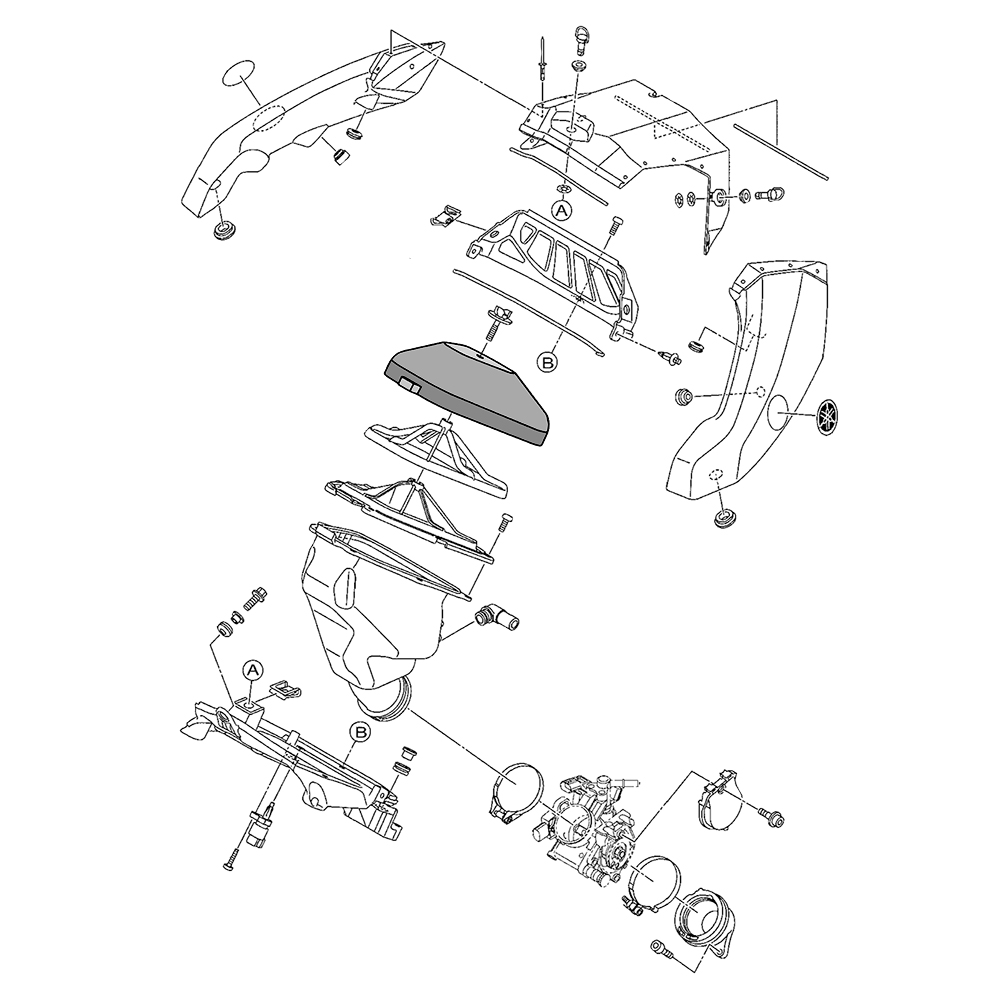 A
B
A
B