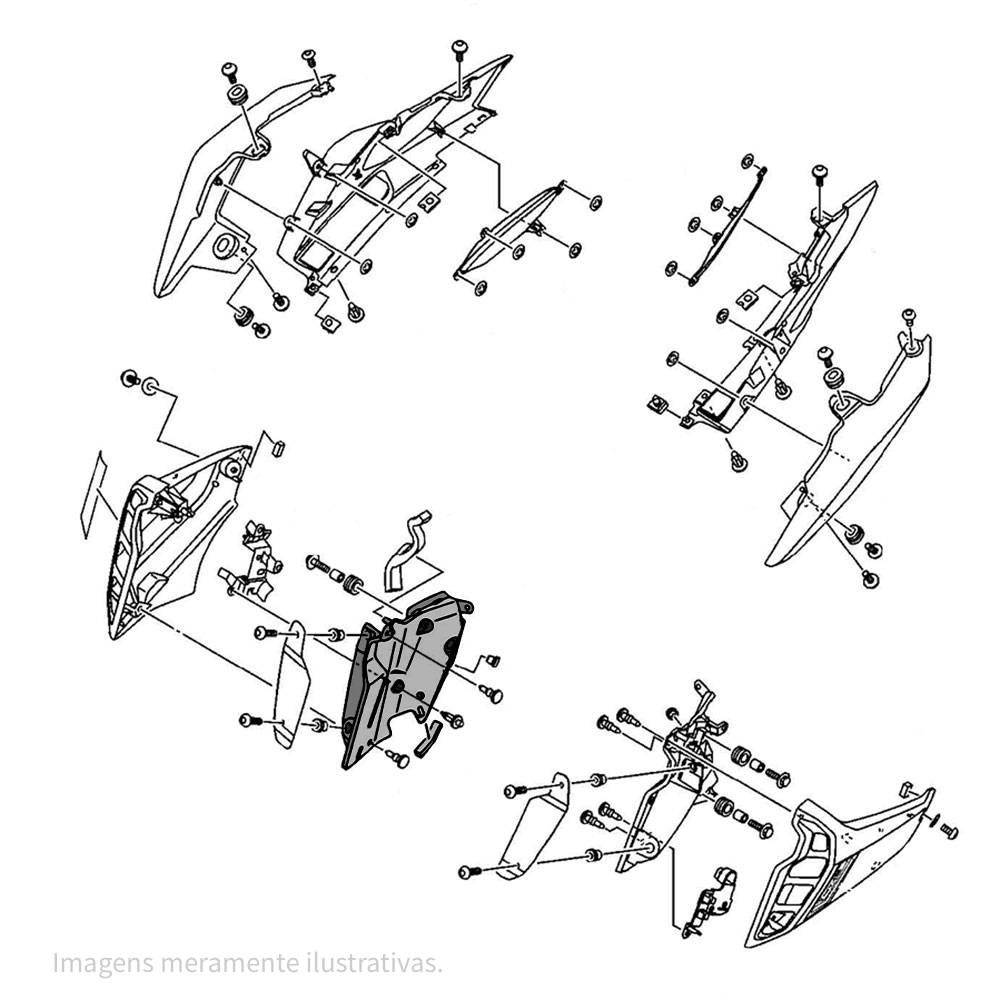 Imagens meramente ilustrativas.