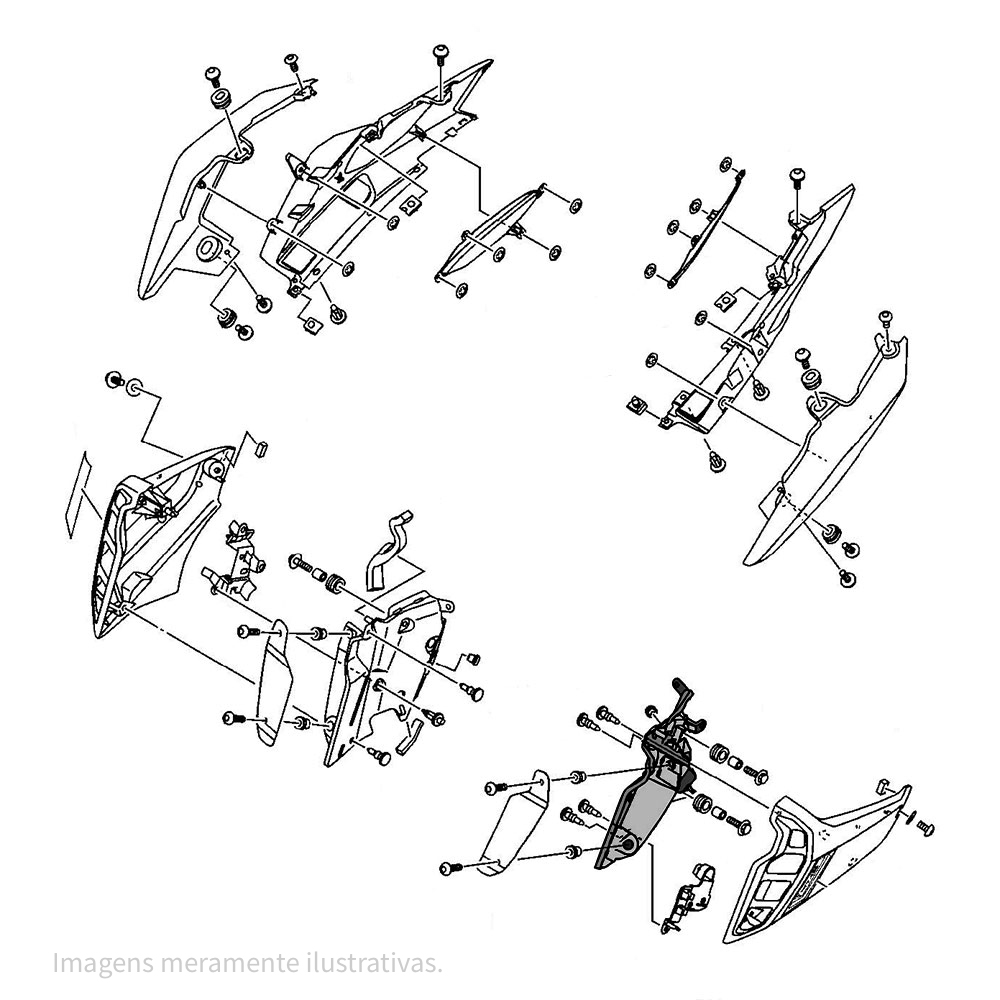 Imagens meramente ilustrativas.