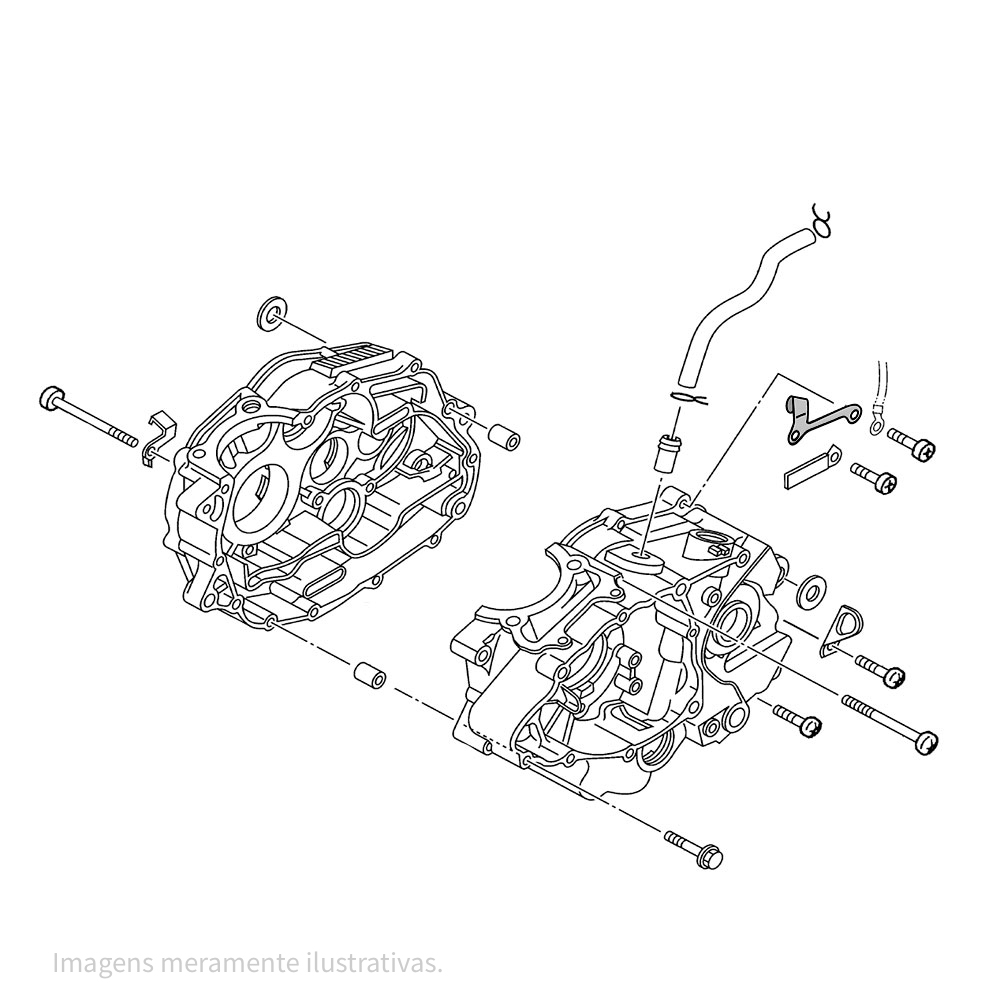 Imagens meramente ilustrativas.