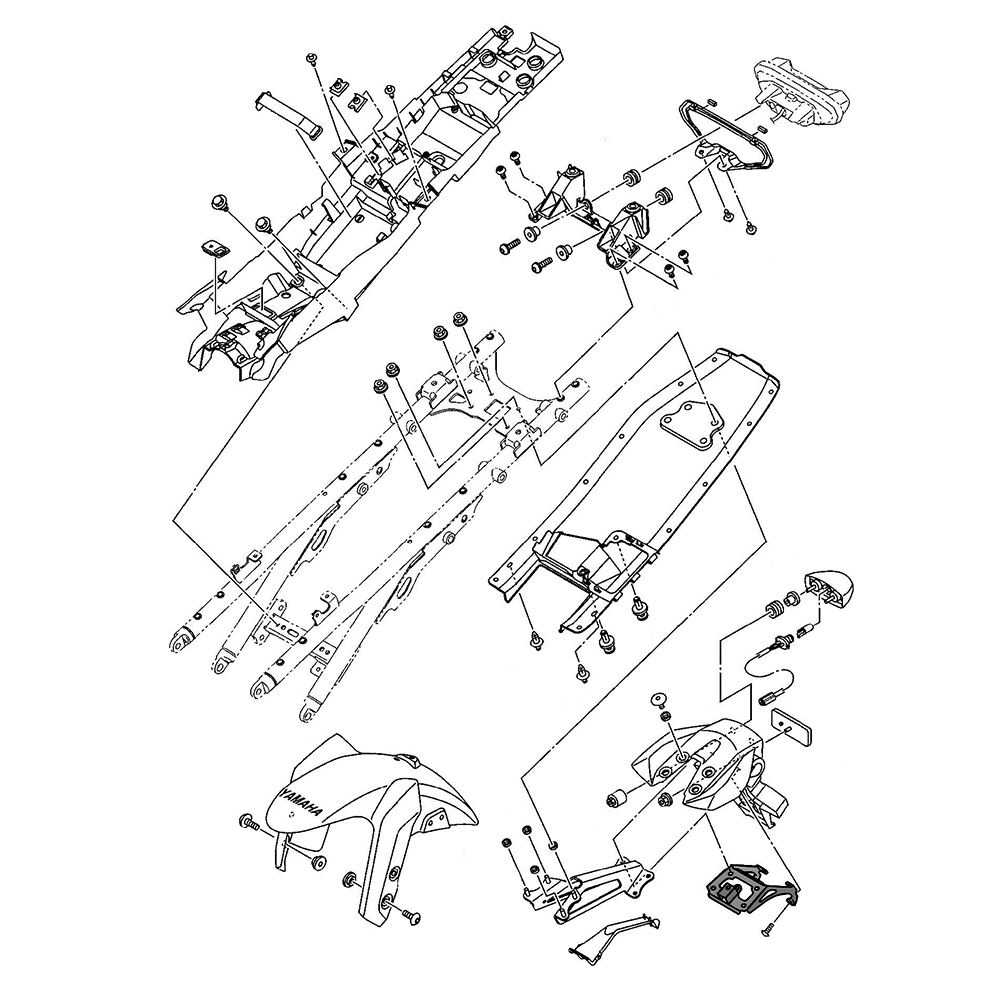 YAMAHA